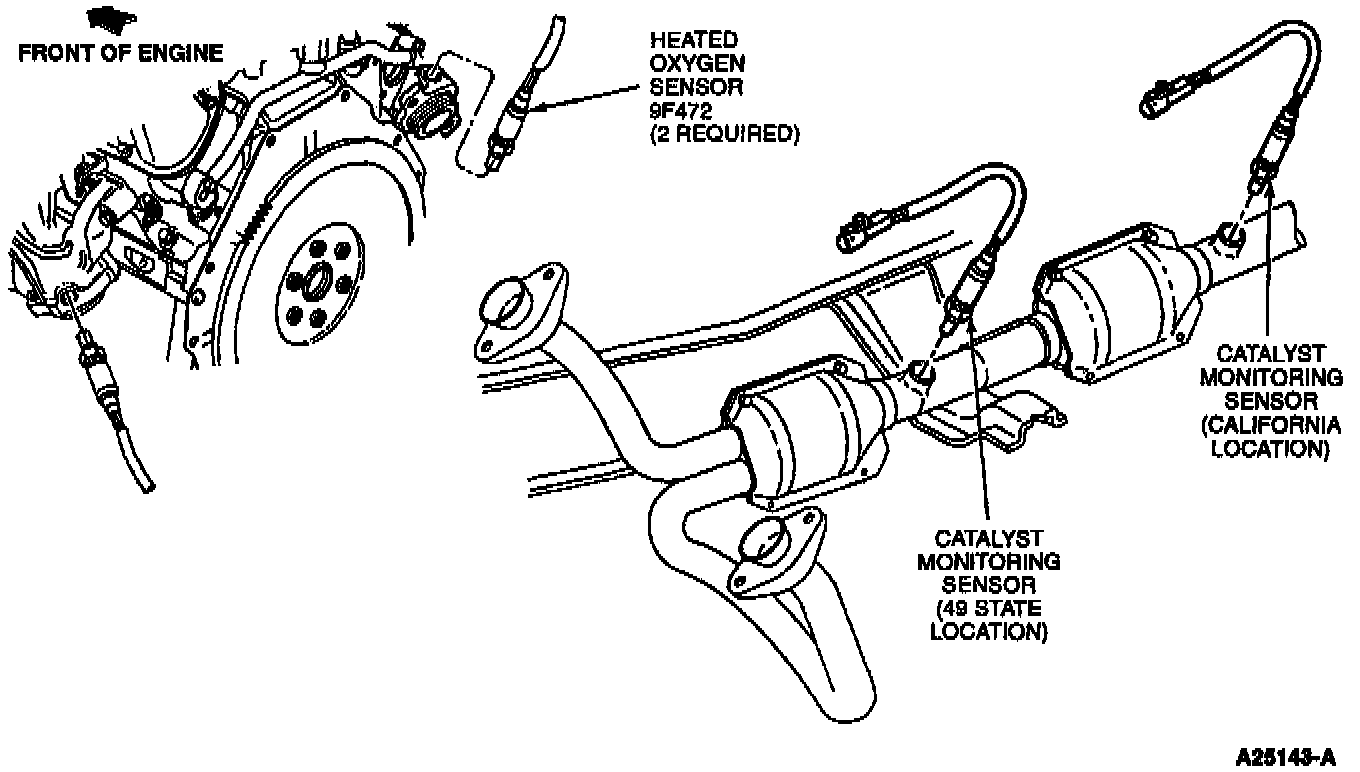 FRONT OF ENGINE

HEATED OXYGEN SENSOR 9F472 (2 REQUIRED)

CATALYST MONITORING SENSOR (CALIFORNIA LOCATION)

CATALYST MONITORING SENSOR (49 STATE LOCATION)

A25143-A