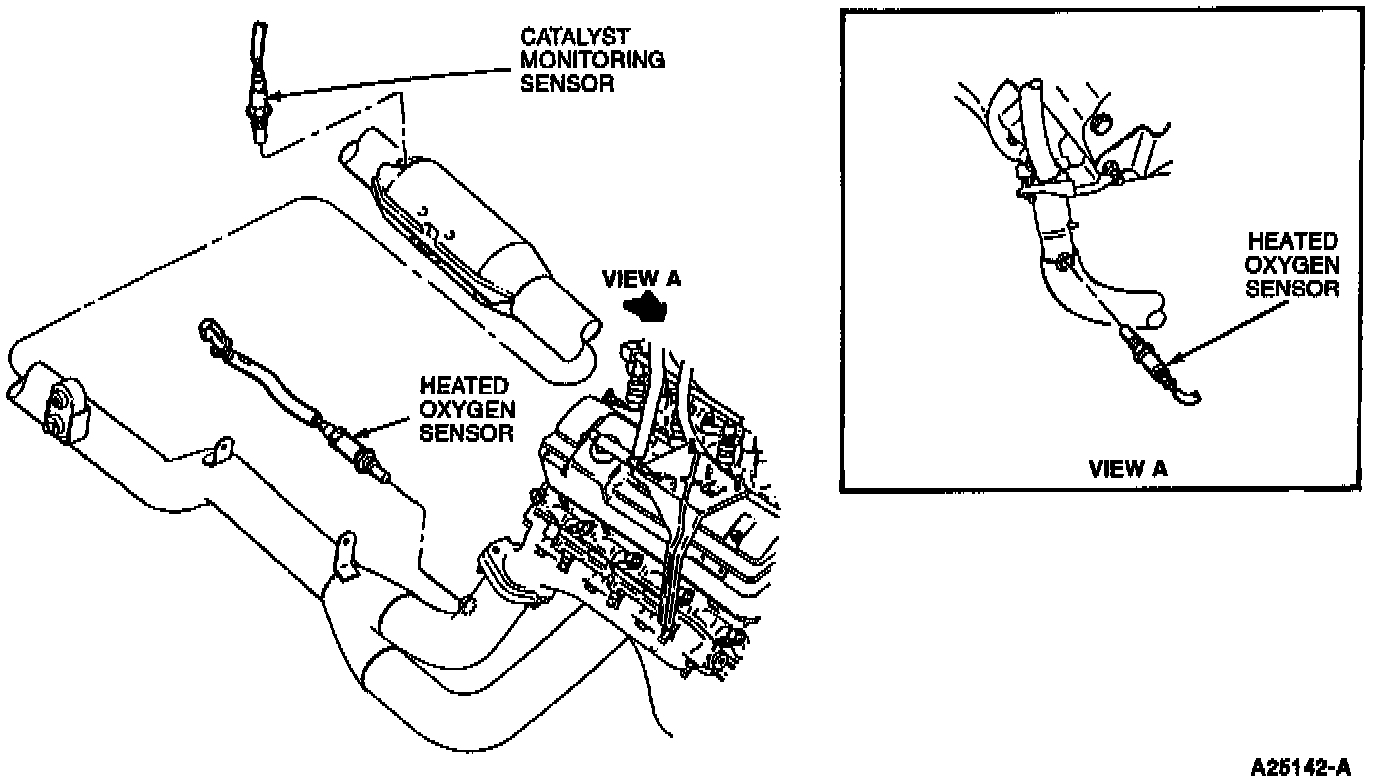 CATALYST MONITORING SENSOR

VIEW A

HEATED OXYGEN SENSOR

HEATED OXYGEN SENSOR

VIEW A

A25142-A