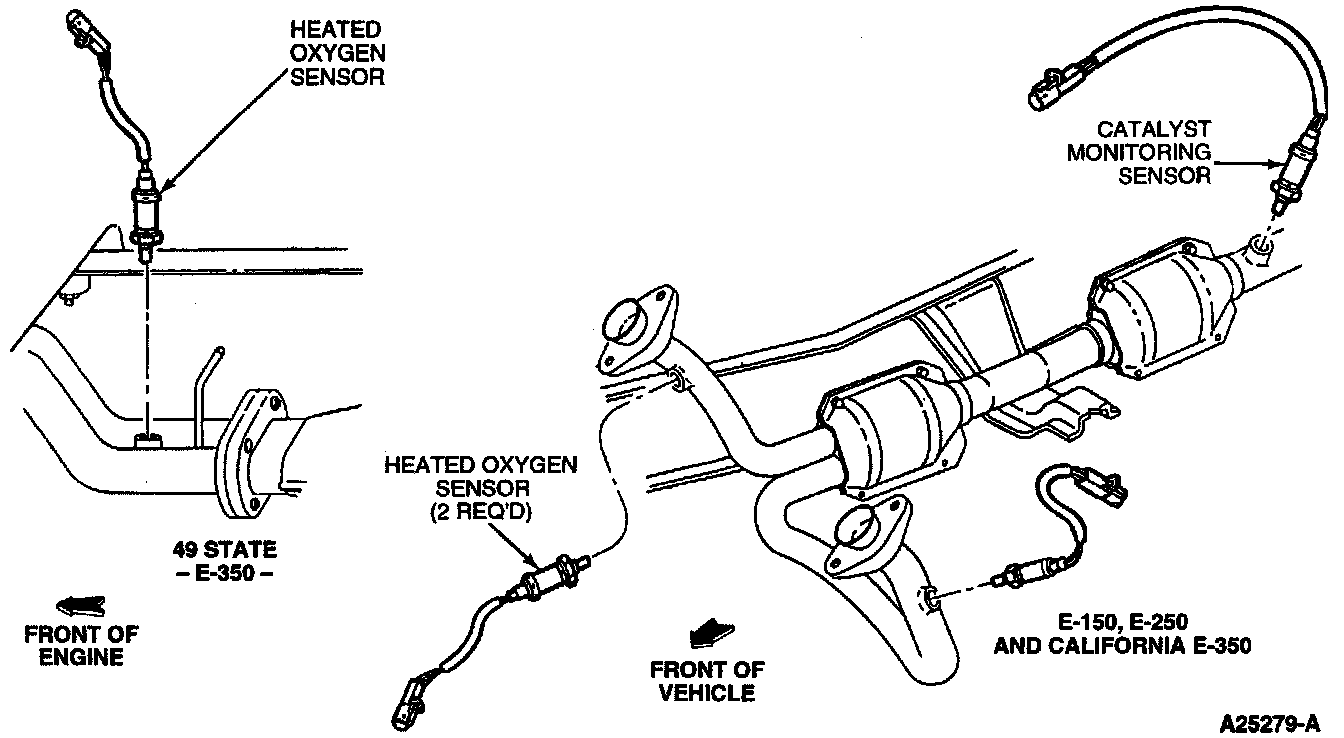 HEATED OXYGEN SENSOR

CATALYST MONITORING SENSOR

HEATED OXYGEN SENSOR (2 REQ'D)

49 STATE – E-350 –

FRONT OF ENGINE

FRONT OF VEHICLE

E-150, E-250 AND CALIFORNIA E-350

A25279-A