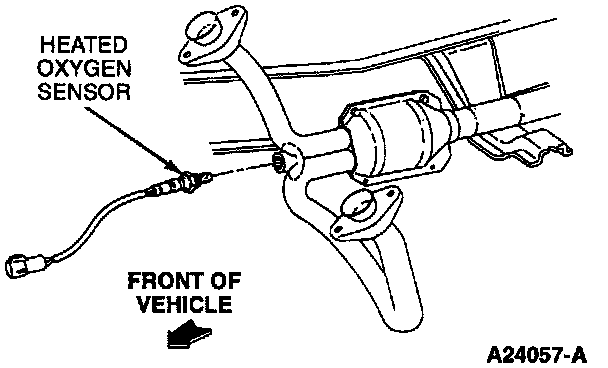 HEATED OXYGEN SENSOR

FRONT OF VEHICLE

A24057-A