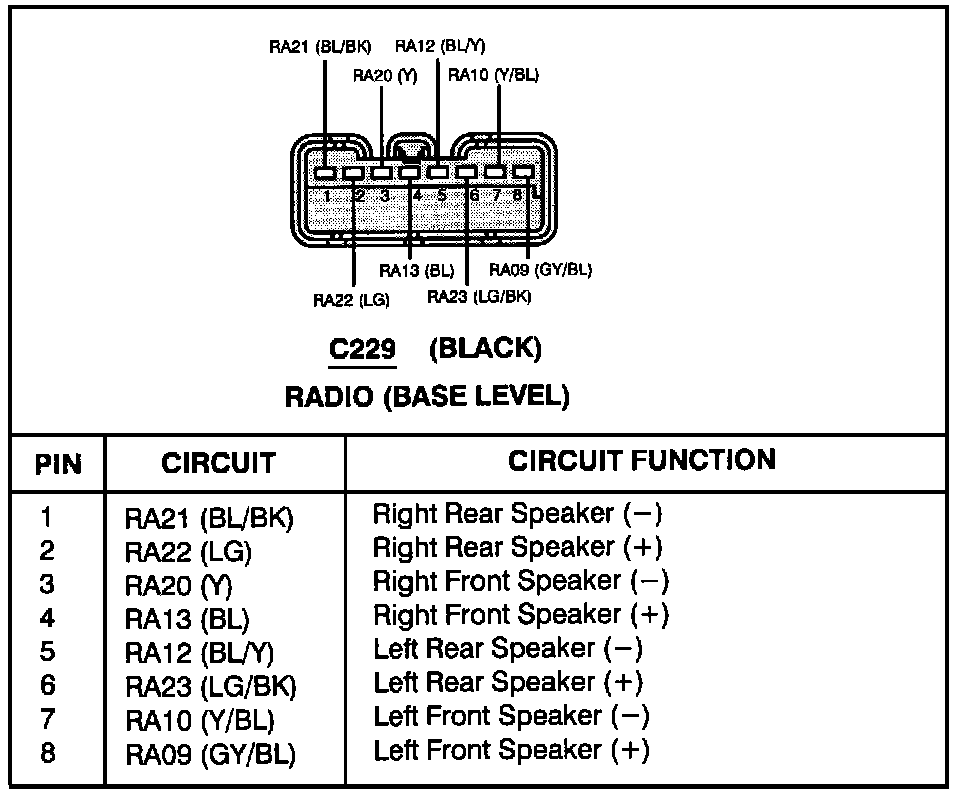 RA21 (BL/BK)
RA12 (BL/Y)
RA20 (Y)
RA10 (Y/BL)

1 2 3 4 5 6 7 8

RA13 (BL)
RA09 (GY/BL)
RA22 (LG)
RA23 (LG/BK)

C229 (BLACK)
RADIO (BASE LEVEL)

| PIN | CIRCUIT | CIRCUIT FUNCTION |
|---|---|---|
| 1 | RA21 (BL/BK) | Right Rear Speaker (−) |
| 2 | RA22 (LG) | Right Rear Speaker (+) |
| 3 | RA20 (Y) | Right Front Speaker (−) |
| 4 | RA13 (BL) | Right Front Speaker (+) |
| 5 | RA12 (BL/Y) | Left Rear Speaker (−) |
| 6 | RA23 (LG/BK) | Left Rear Speaker (+) |
| 7 | RA10 (Y/BL) | Left Front Speaker (−) |
| 8 | RA09 (GY/BL) | Left Front Speaker (+) |