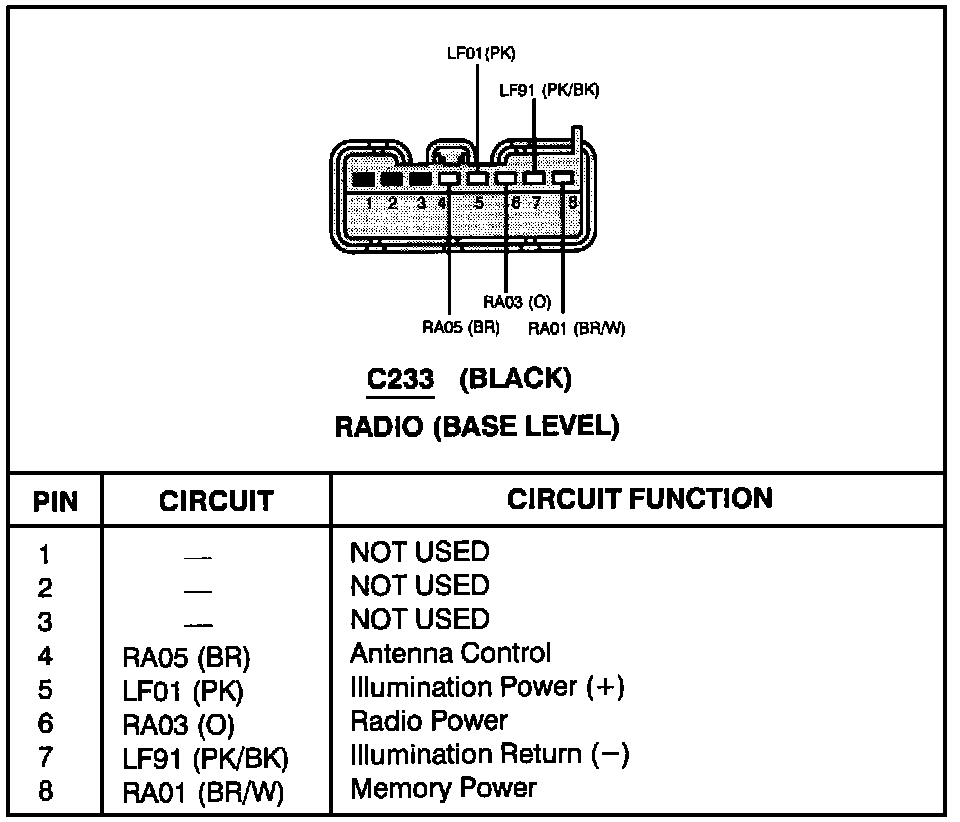 LF01 (PK)
LF91 (PK/BK)
1 2 3 4 5 6 7 8
RA03 (O)
RA05 (BR)
RA01 (BR/W)

C233 (BLACK)
RADIO (BASE LEVEL)

| PIN | CIRCUIT | CIRCUIT FUNCTION |
|---|---|---|
| 1 | — | NOT USED |
| 2 | — | NOT USED |
| 3 | — | NOT USED |
| 4 | RA05 (BR) | Antenna Control |
| 5 | LF01 (PK) | Illumination Power (+) |
| 6 | RA03 (O) | Radio Power |
| 7 | LF91 (PK/BK) | Illumination Return (−) |
| 8 | RA01 (BR/W) | Memory Power |