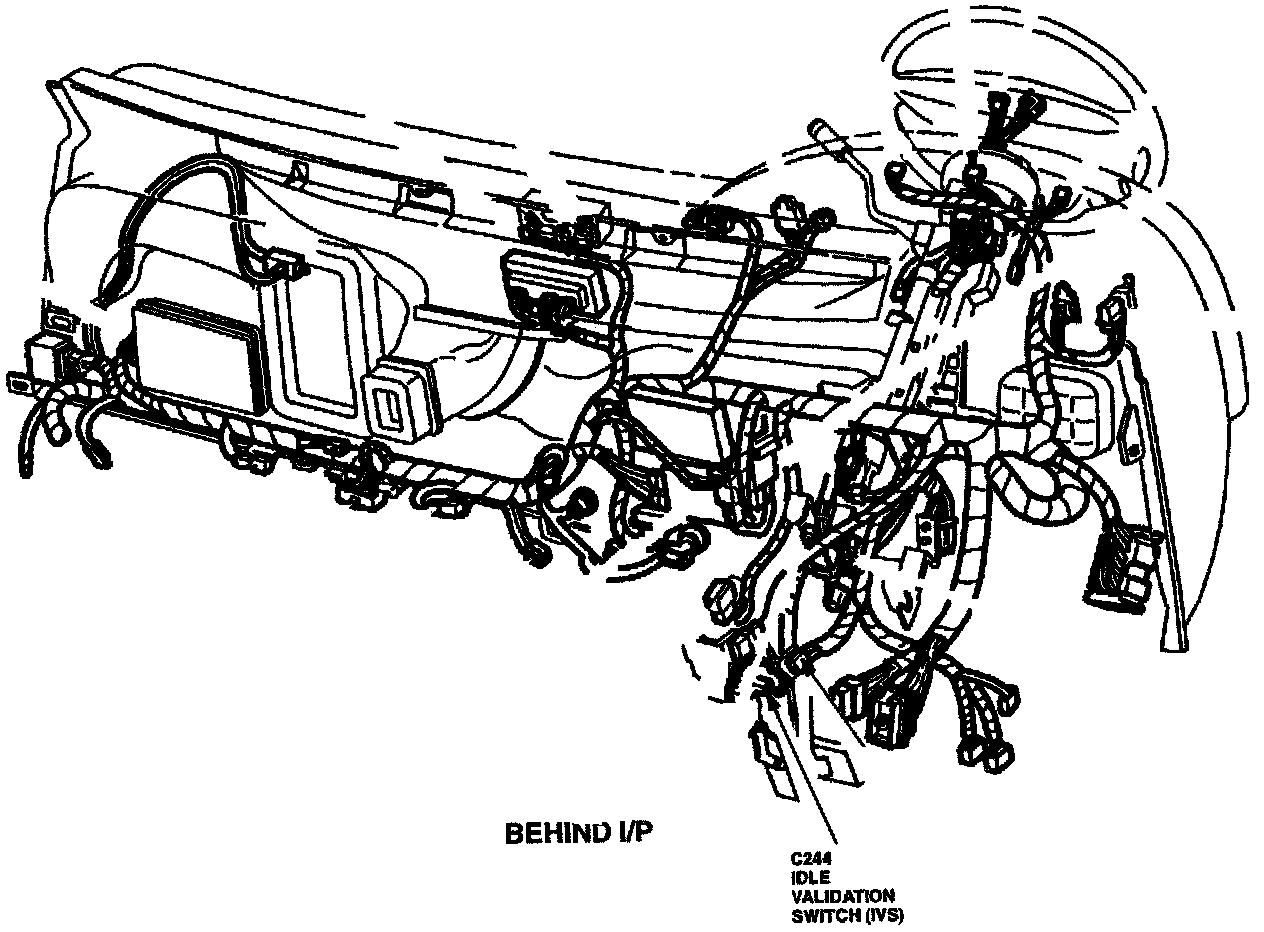 BEHIND I/P

C244
IDLE
VALIDATION
SWITCH (IVS)