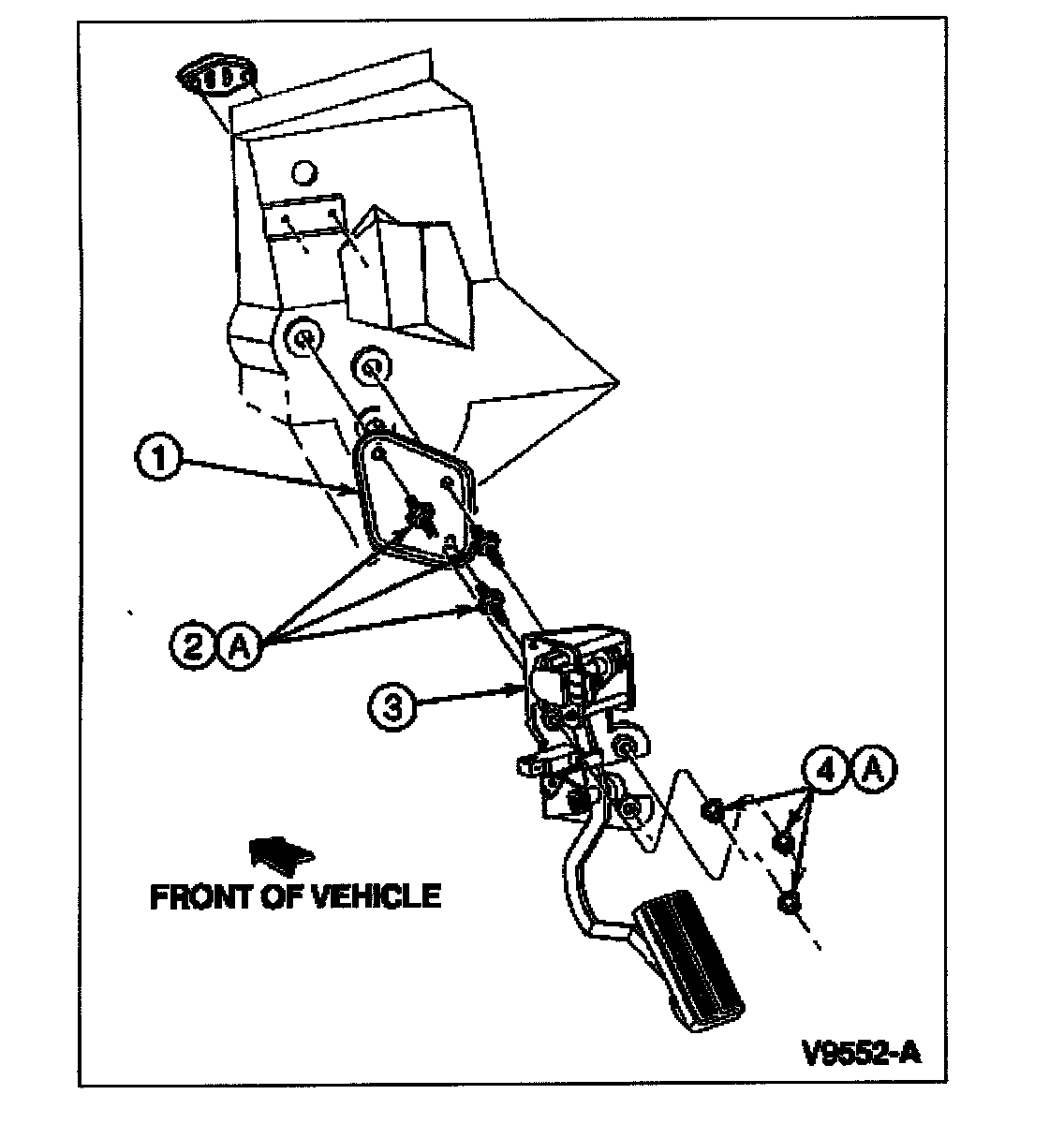 1

2 A

3

4 A

FRONT OF VEHICLE

V9552-A