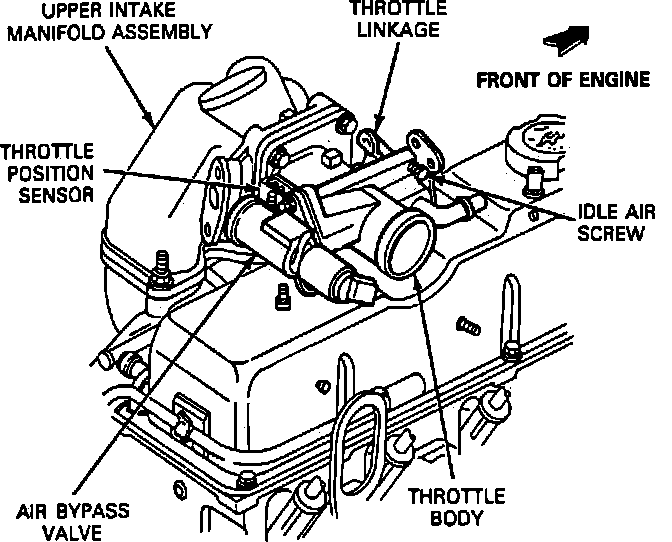 UPPER INTAKE MANIFOLD ASSEMBLY

THROTTLE LINKAGE

FRONT OF ENGINE

THROTTLE POSITION SENSOR

IDLE AIR SCREW

AIR BYPASS VALVE

THROTTLE BODY