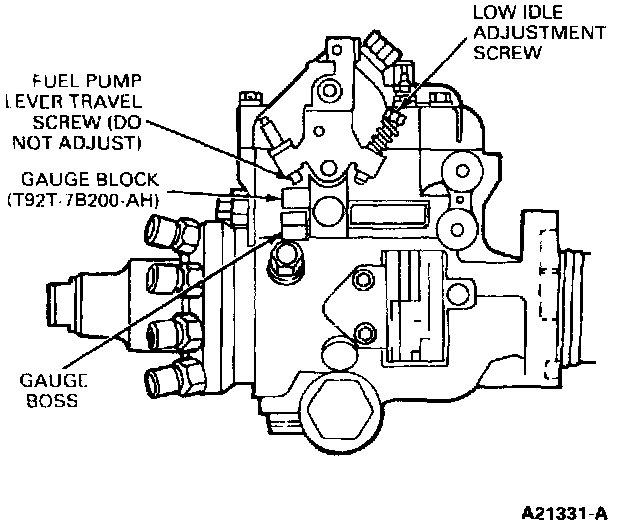 LOW IDLE ADJUSTMENT SCREW

FUEL PUMP LEVER TRAVEL SCREW (DO NOT ADJUST)

GAUGE BLOCK (T92T-7B200-AH)

GAUGE BOSS

A21331-A