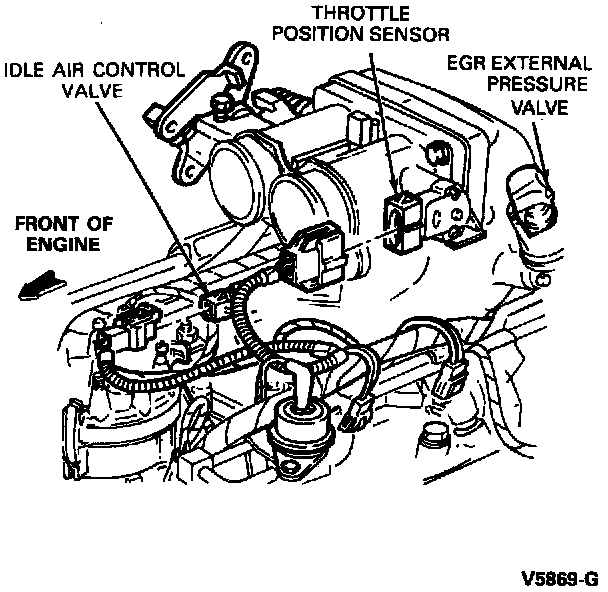 THROTTLE POSITION SENSOR

IDLE AIR CONTROL VALVE

EGR EXTERNAL PRESSURE VALVE

FRONT OF ENGINE

V5869-G