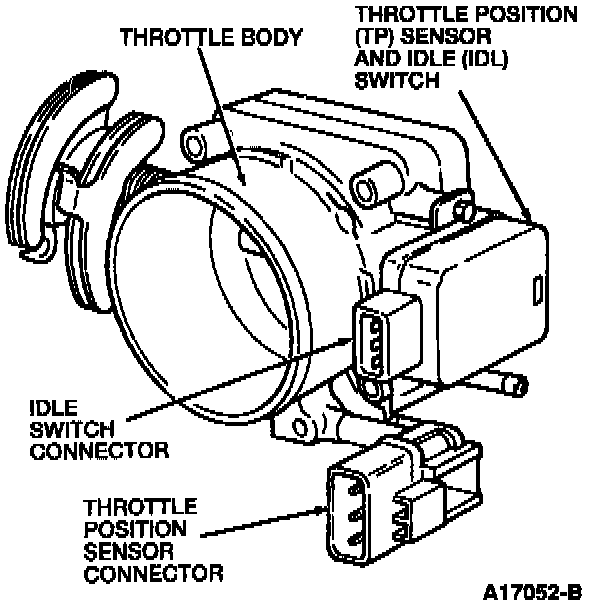 THROTTLE BODY

THROTTLE POSITION (TP) SENSOR AND IDLE (IDL) SWITCH

IDLE SWITCH CONNECTOR

THROTTLE POSITION SENSOR CONNECTOR

A17052-B