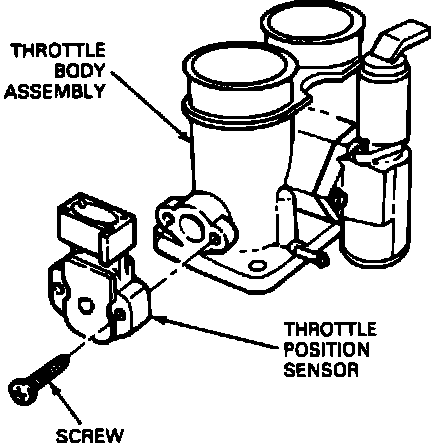 THROTTLE BODY ASSEMBLY

THROTTLE POSITION SENSOR

SCREW