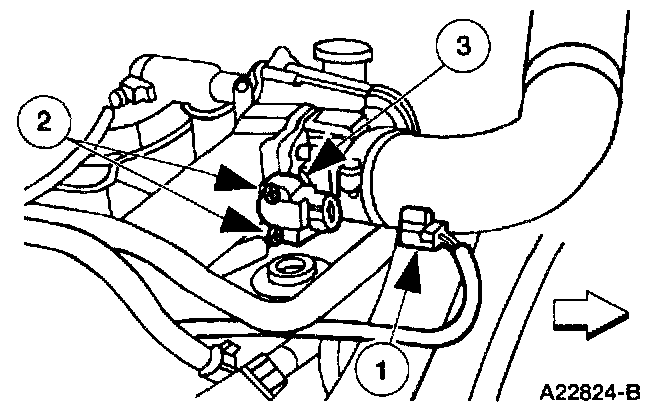 3
2
1
A22824-B