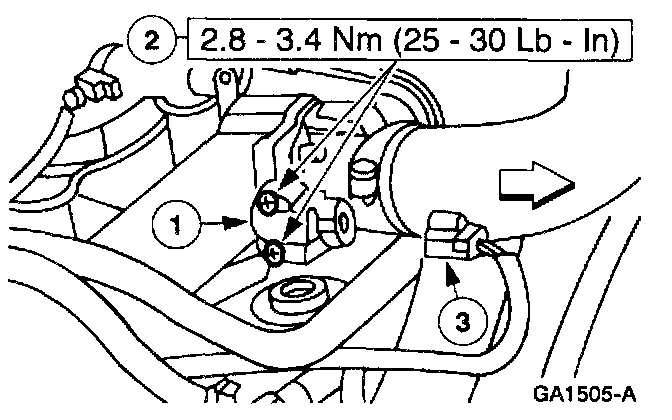 2
2.8 - 3.4 Nm (25 - 30 Lb - In)
1
3
GA1505-A