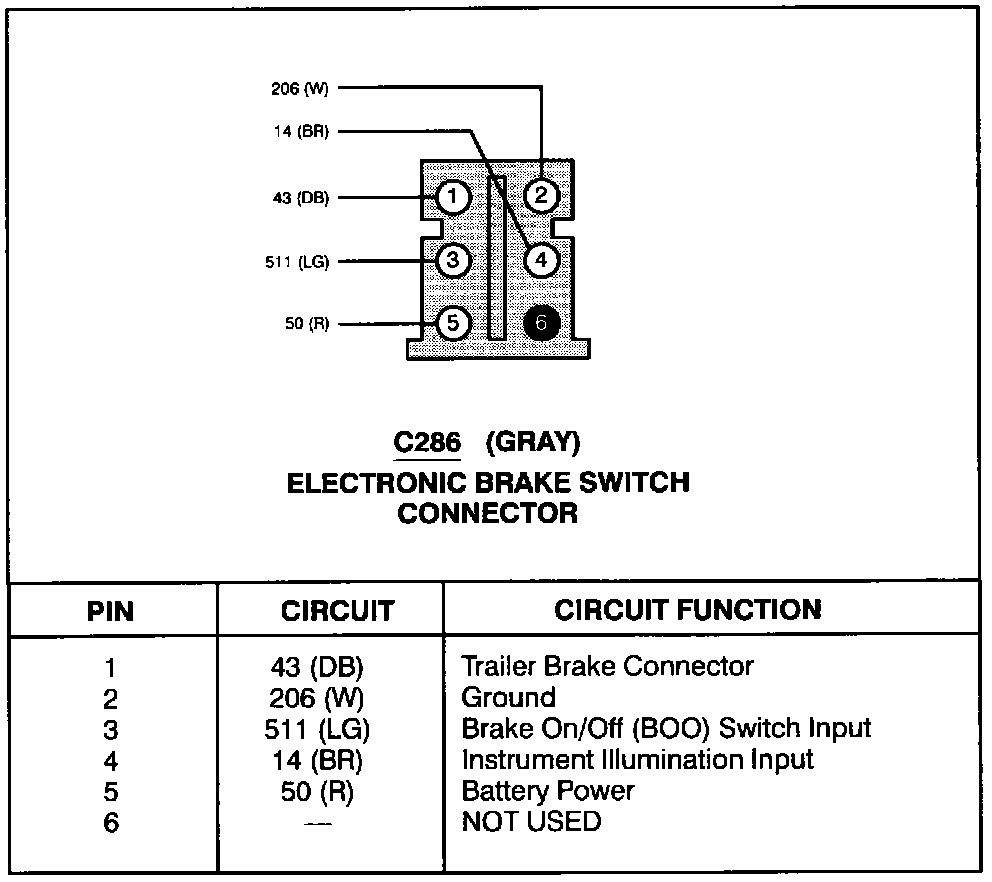 206 (W)
14 (BR)
43 (DB)
511 (LG)
50 (R)

1 2 3 4 5 6

C286 (GRAY)
ELECTRONIC BRAKE SWITCH CONNECTOR

| PIN | CIRCUIT | CIRCUIT FUNCTION |
|---|---|---|
| 1 | 43 (DB) | Trailer Brake Connector |
| 2 | 206 (W) | Ground |
| 3 | 511 (LG) | Brake On/Off (BOO) Switch Input |
| 4 | 14 (BR) | Instrument Illumination Input |
| 5 | 50 (R) | Battery Power |
| 6 | — | NOT USED |