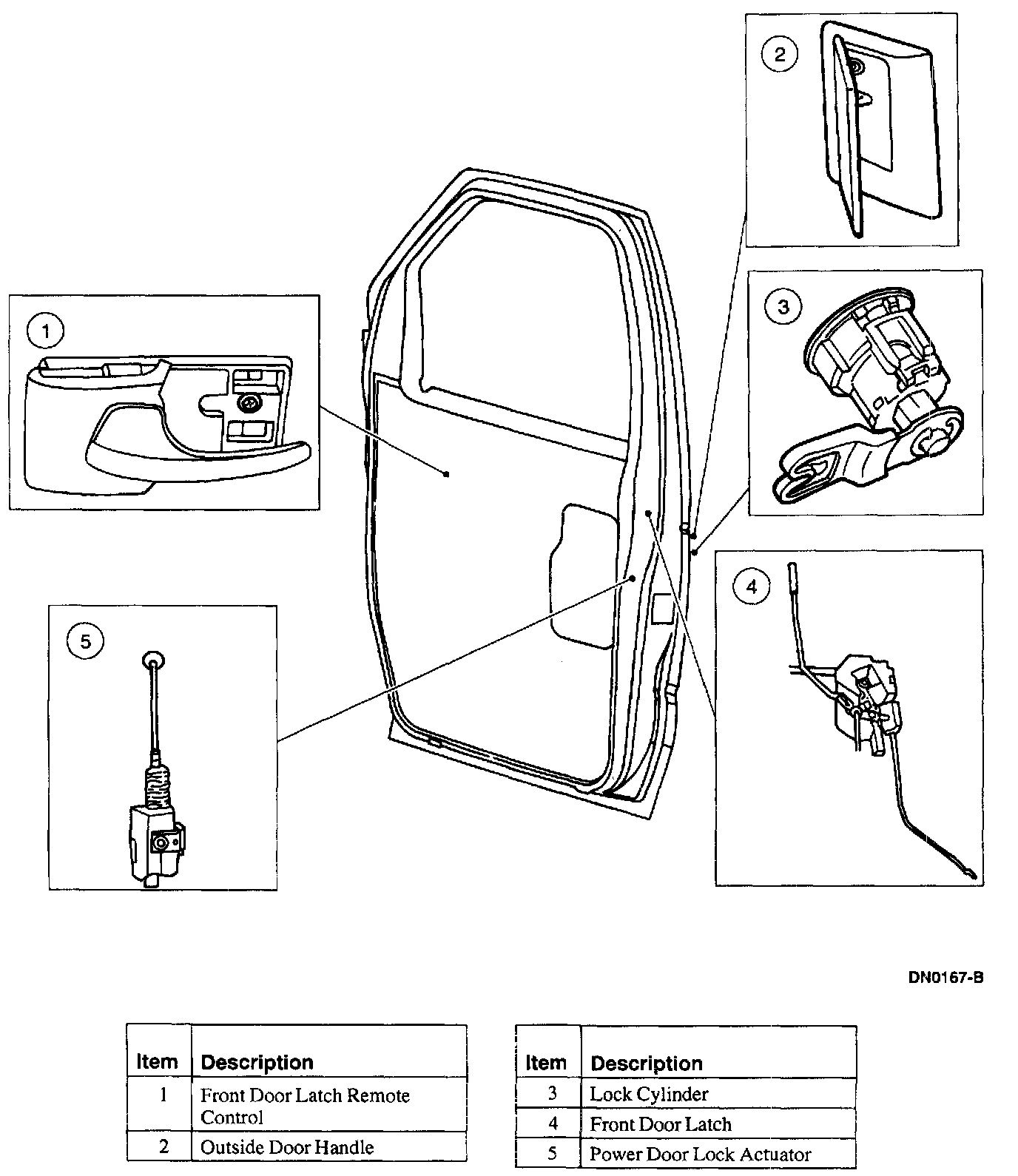 2

1

3

4

5

DN0167-B

| Item | Description |
|---|---|
| 1 | Front Door Latch Remote Control |
| 2 | Outside Door Handle |

| Item | Description |
|---|---|
| 3 | Lock Cylinder |
| 4 | Front Door Latch |
| 5 | Power Door Lock Actuator |