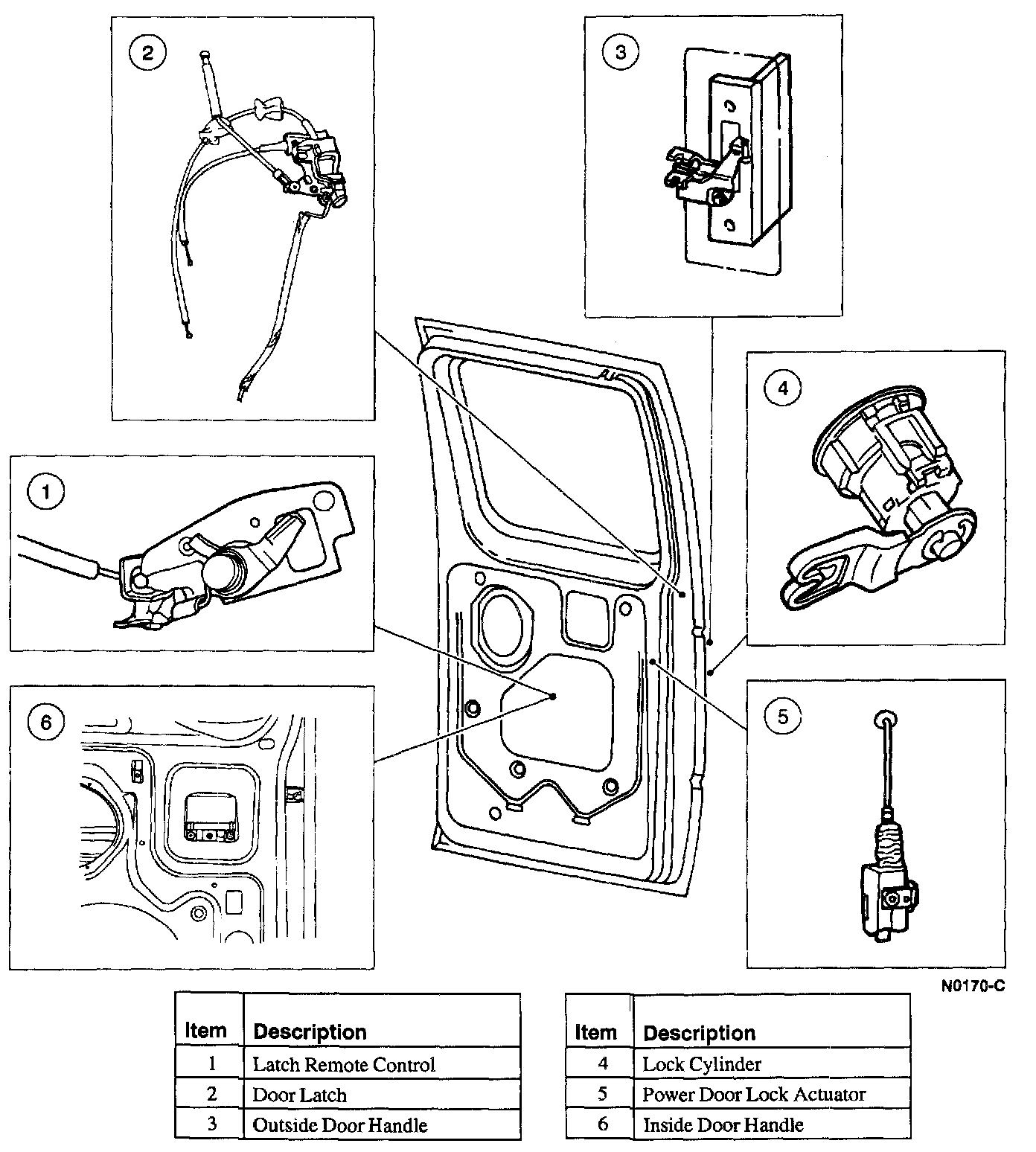 2

3

4

1

6

5

N0170-C

| Item | Description |
|---|---|
| 1 | Latch Remote Control |
| 2 | Door Latch |
| 3 | Outside Door Handle |

| Item | Description |
|---|---|
| 4 | Lock Cylinder |
| 5 | Power Door Lock Actuator |
| 6 | Inside Door Handle |