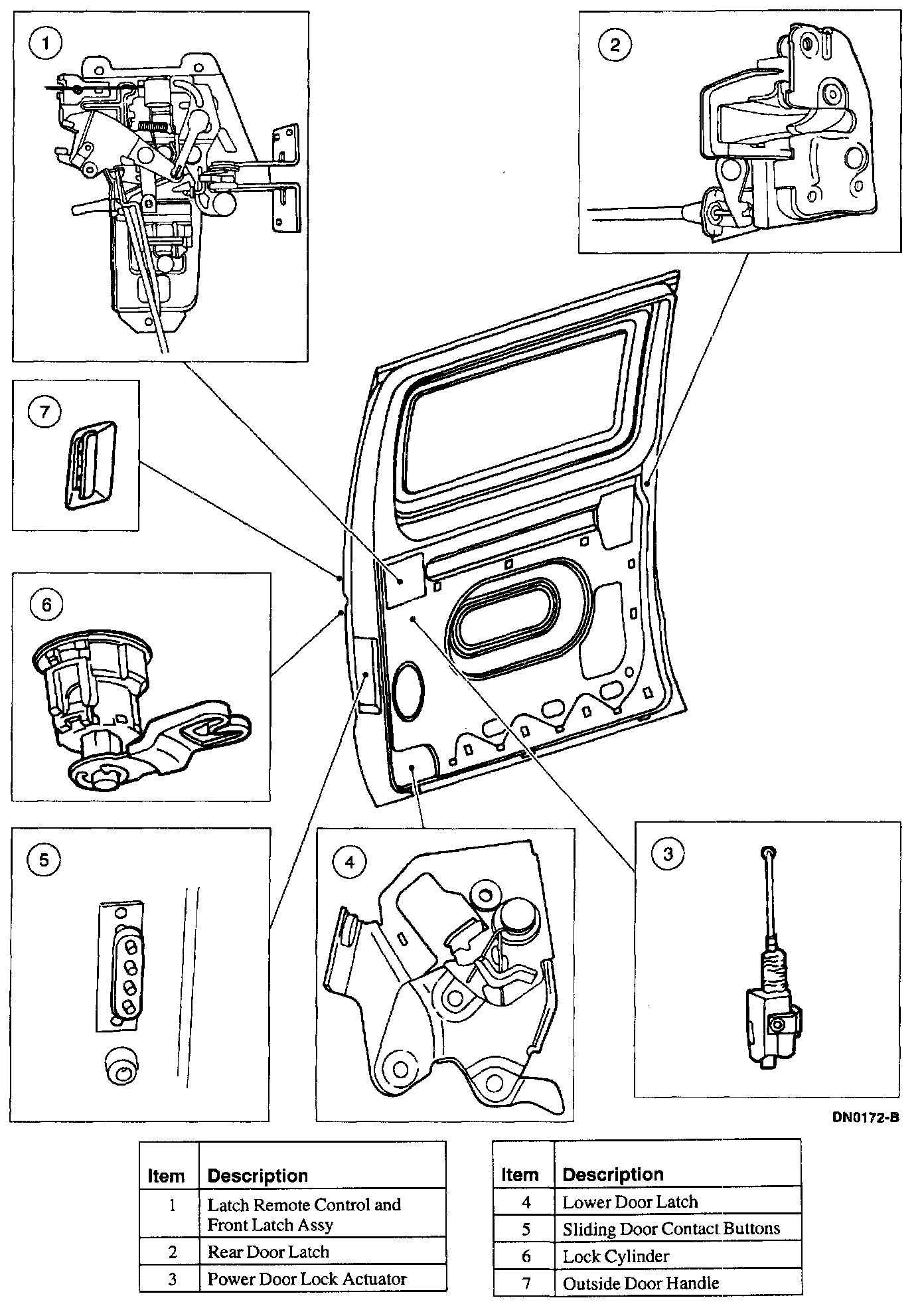 1

2

7

6

5

4

3

DN0172-B

| Item | Description |
|---|---|
| 1 | Latch Remote Control and Front Latch Assy |
| 2 | Rear Door Latch |
| 3 | Power Door Lock Actuator |

| Item | Description |
|---|---|
| 4 | Lower Door Latch |
| 5 | Sliding Door Contact Buttons |
| 6 | Lock Cylinder |
| 7 | Outside Door Handle |