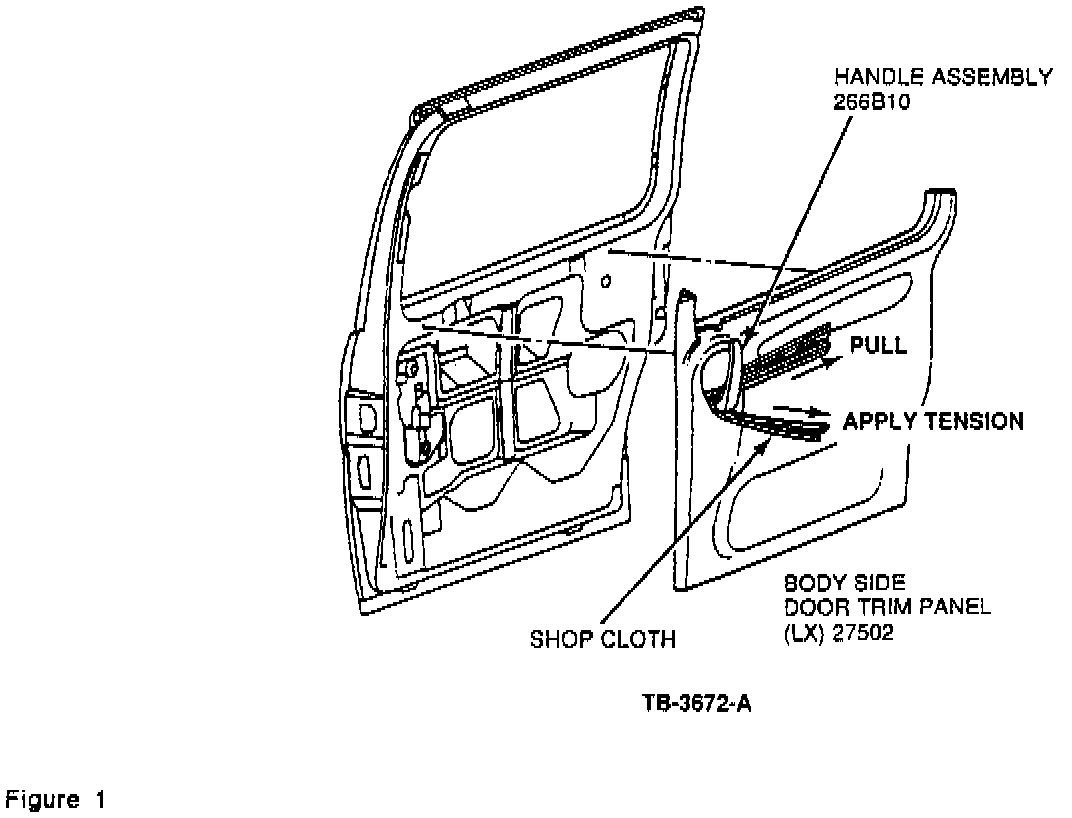 HANDLE ASSEMBLY
266B10

PULL

APPLY TENSION

BODY SIDE
DOOR TRIM PANEL
(LX) 27502

SHOP CLOTH

TB-3672-A

Figure 1