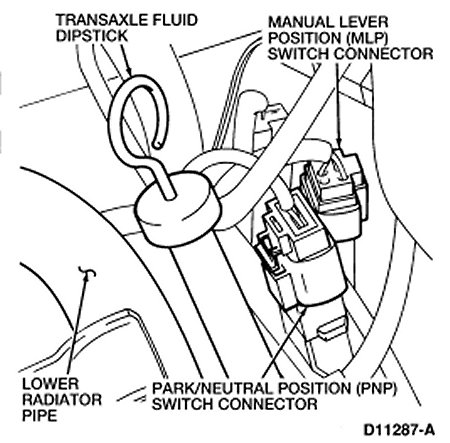 TRANSAXLE FLUID DIPSTICK

MANUAL LEVER POSITION (MLP) SWITCH CONNECTOR

LOWER RADIATOR PIPE

PARK/NEUTRAL POSITION (PNP) SWITCH CONNECTOR

D11287-A