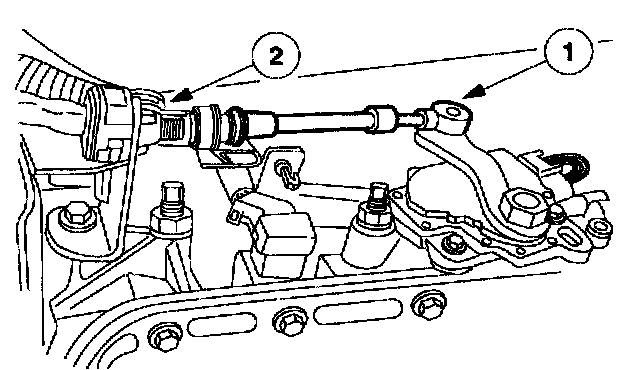 2
1