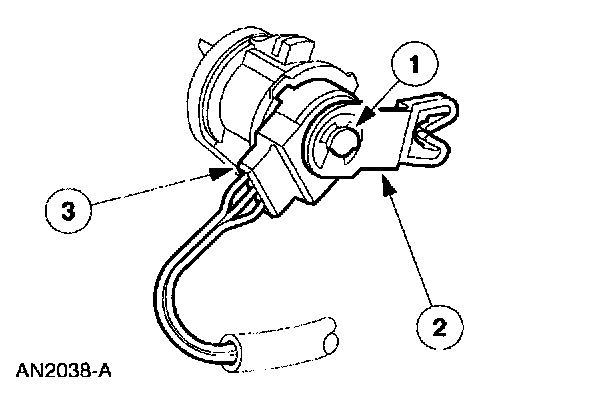 1

3

2

AN2038-A