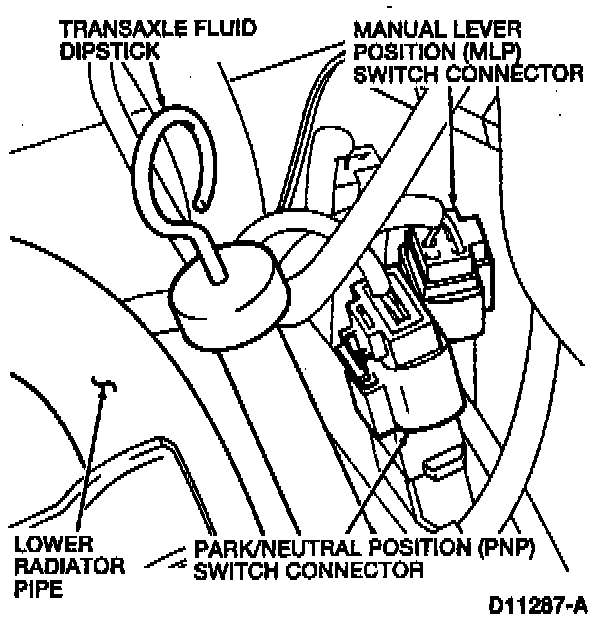 TRANSAXLE FLUID DIPSTICK

MANUAL LEVER POSITION (MLP) SWITCH CONNECTOR

LOWER RADIATOR PIPE

PARK/NEUTRAL POSITION (PNP) SWITCH CONNECTOR

D11287-A