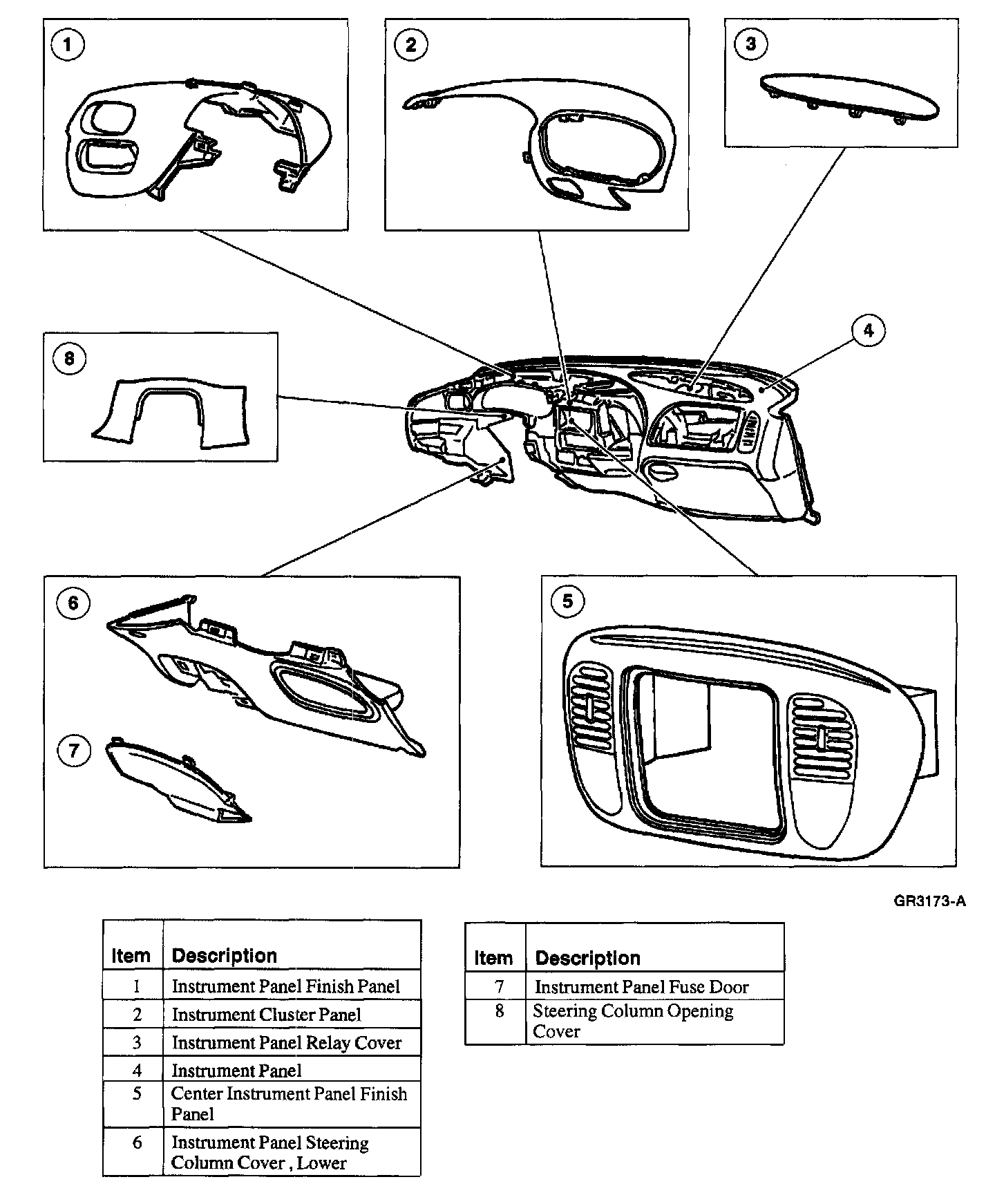 1
2
3
4
8
6
7
5

GR3173-A

| Item | Description |
|---|---|
| 1 | Instrument Panel Finish Panel |
| 2 | Instrument Cluster Panel |
| 3 | Instrument Panel Relay Cover |
| 4 | Instrument Panel |
| 5 | Center Instrument Panel Finish Panel |
| 6 | Instrument Panel Steering Column Cover , Lower |

| Item | Description |
|---|---|
| 7 | Instrument Panel Fuse Door |
| 8 | Steering Column Opening Cover |