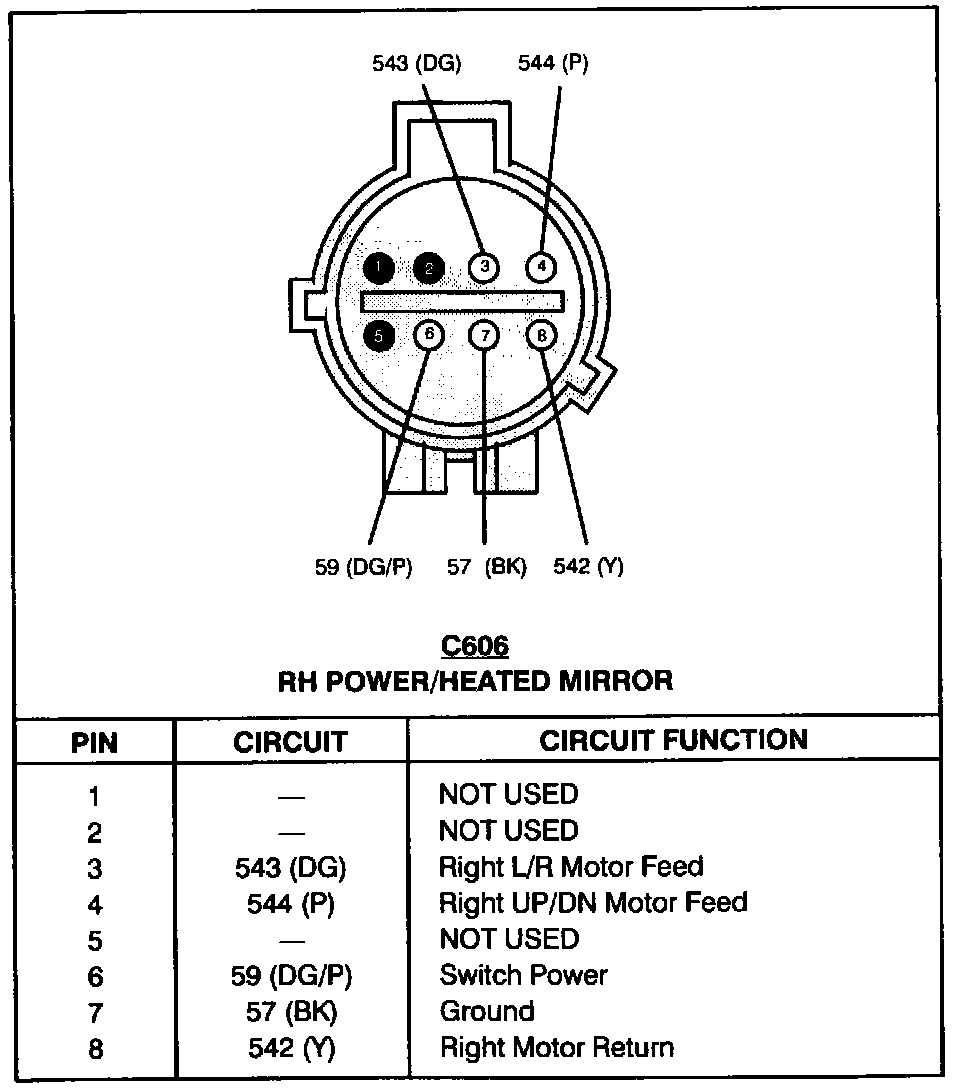 543 (DG)
544 (P)

1 2 3 4
5 6 7 8

59 (DG/P)
57 (BK)
542 (Y)

C606
RH POWER/HEATED MIRROR

| PIN | CIRCUIT | CIRCUIT FUNCTION |
|---|---|---|
| 1 | — | NOT USED |
| 2 | — | NOT USED |
| 3 | 543 (DG) | Right L/R Motor Feed |
| 4 | 544 (P) | Right UP/DN Motor Feed |
| 5 | — | NOT USED |
| 6 | 59 (DG/P) | Switch Power |
| 7 | 57 (BK) | Ground |
| 8 | 542 (Y) | Right Motor Return |