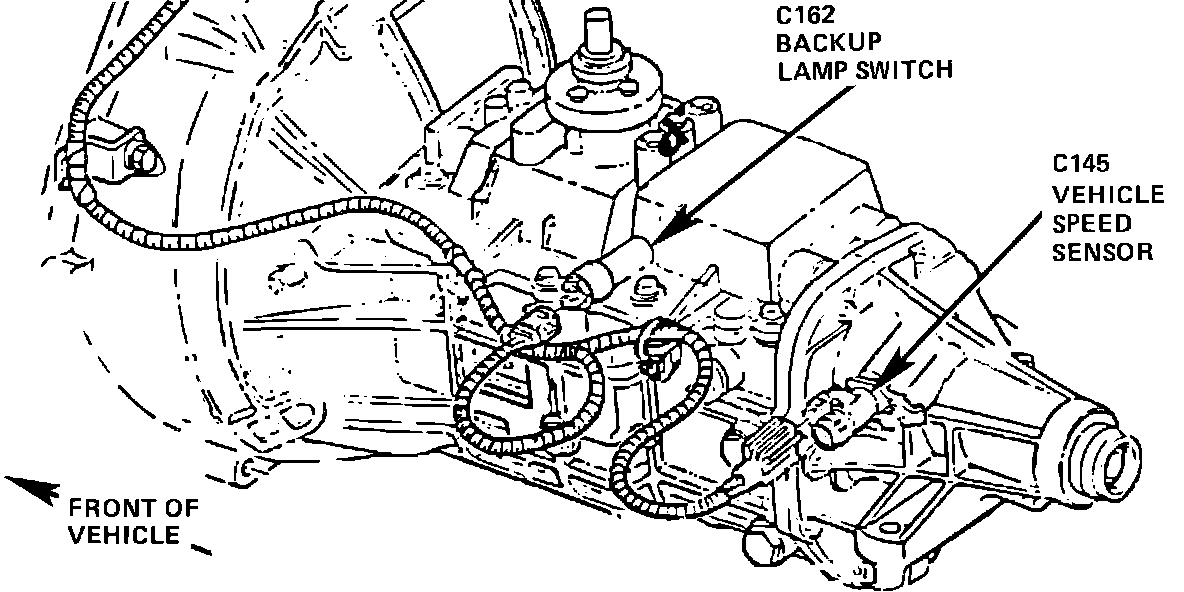 C162
BACKUP
LAMP SWITCH

C145
VEHICLE
SPEED
SENSOR

FRONT OF
VEHICLE