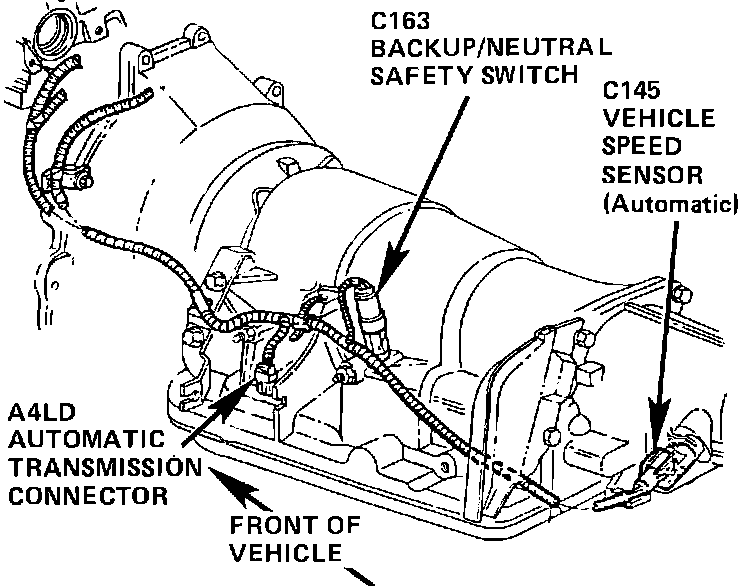 C163
BACKUP/NEUTRAL
SAFETY SWITCH

C145
VEHICLE
SPEED
SENSOR
(Automatic)

A4LD
AUTOMATIC
TRANSMISSION
CONNECTOR

FRONT OF
VEHICLE