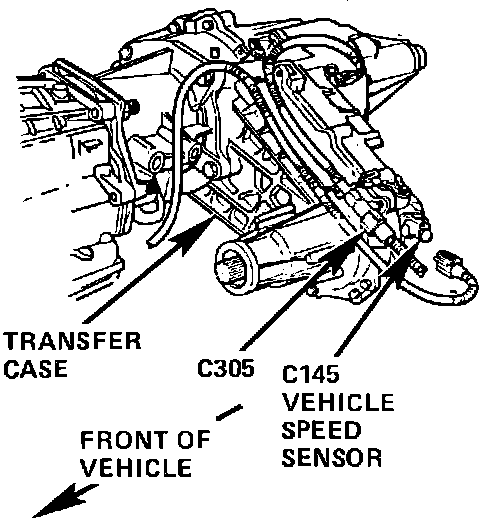 TRANSFER CASE

C305

C145 VEHICLE SPEED SENSOR

FRONT OF VEHICLE