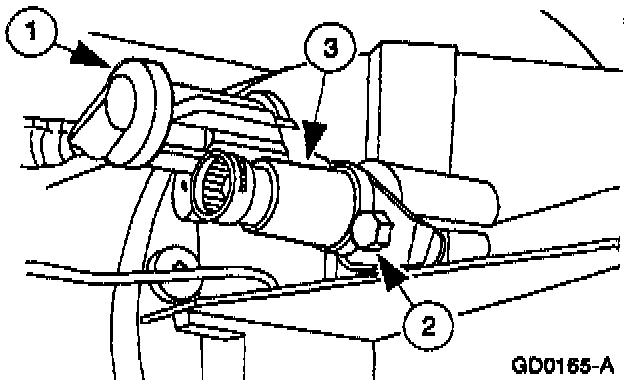 1
3
2
GD0165-A