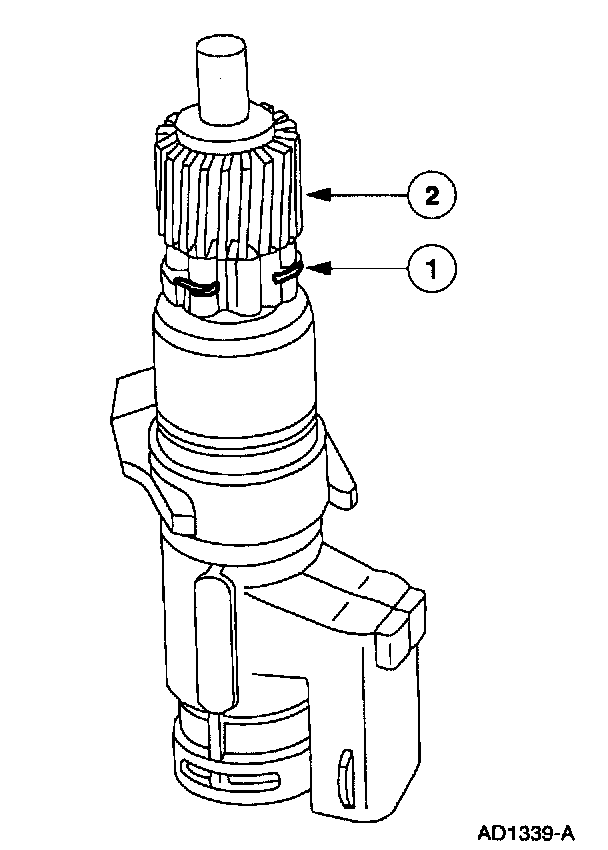 2

1

AD1339-A