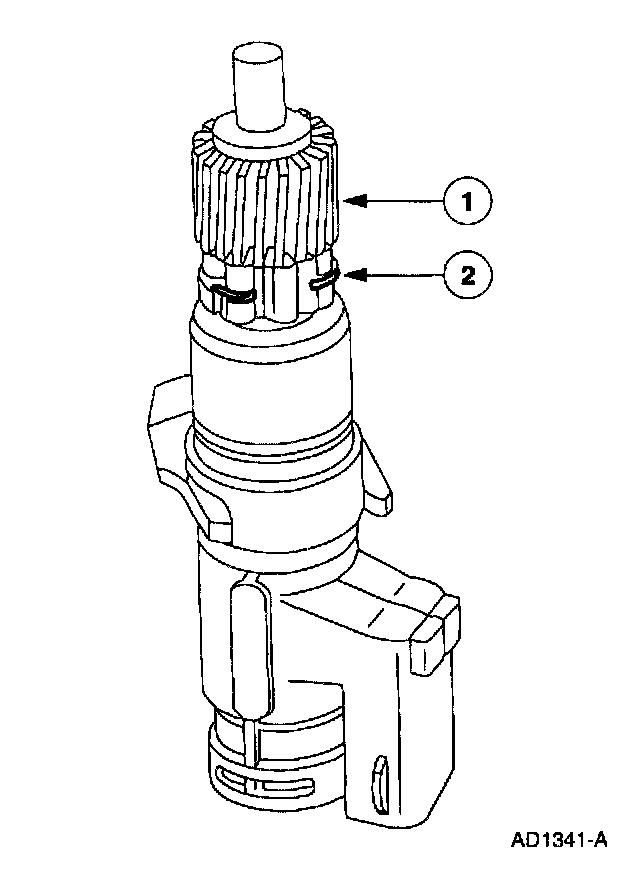 1
2
AD1341-A