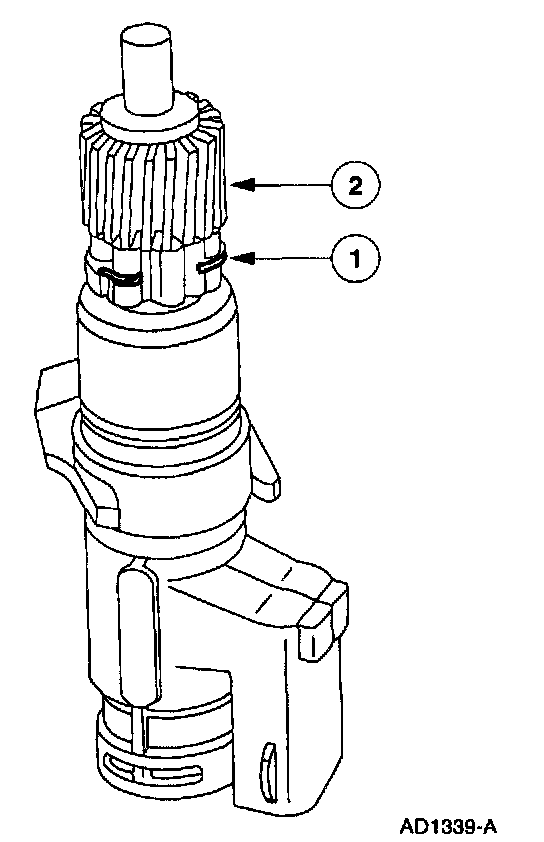 2
1
AD1339-A