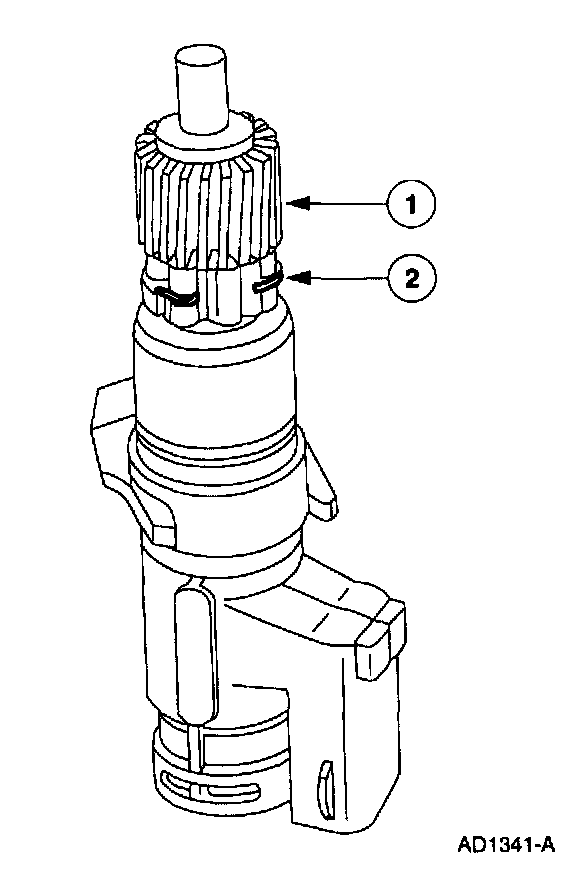 1

2

AD1341-A