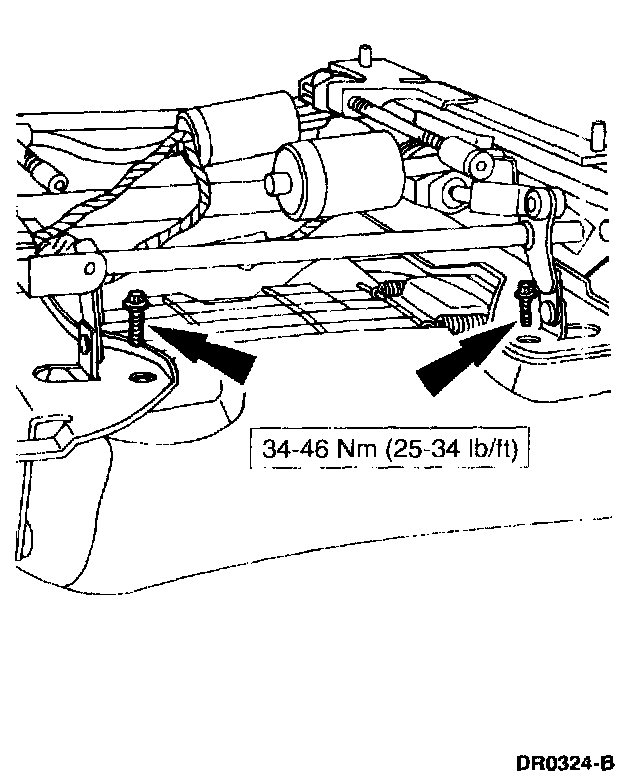 34-46 Nm (25-34 lb/ft)

DR0324-B