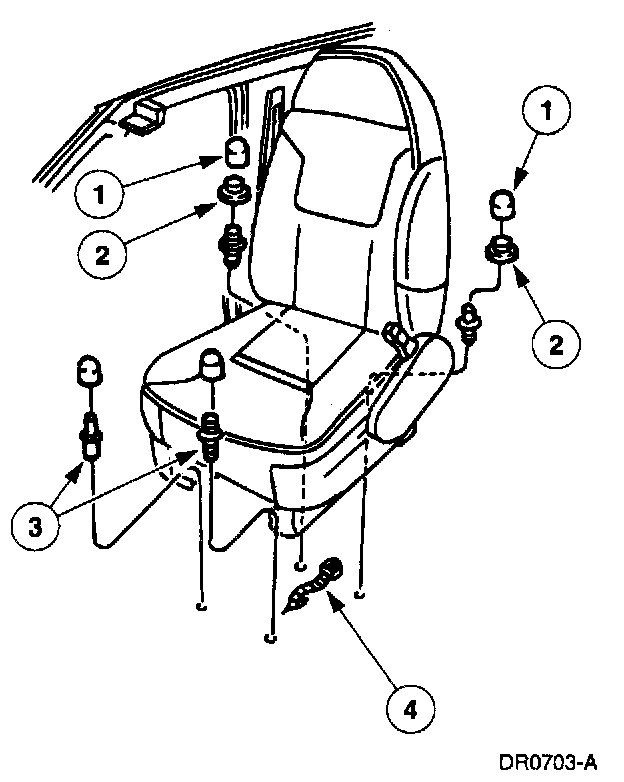 1
1
2
2
3
4
DR0703-A