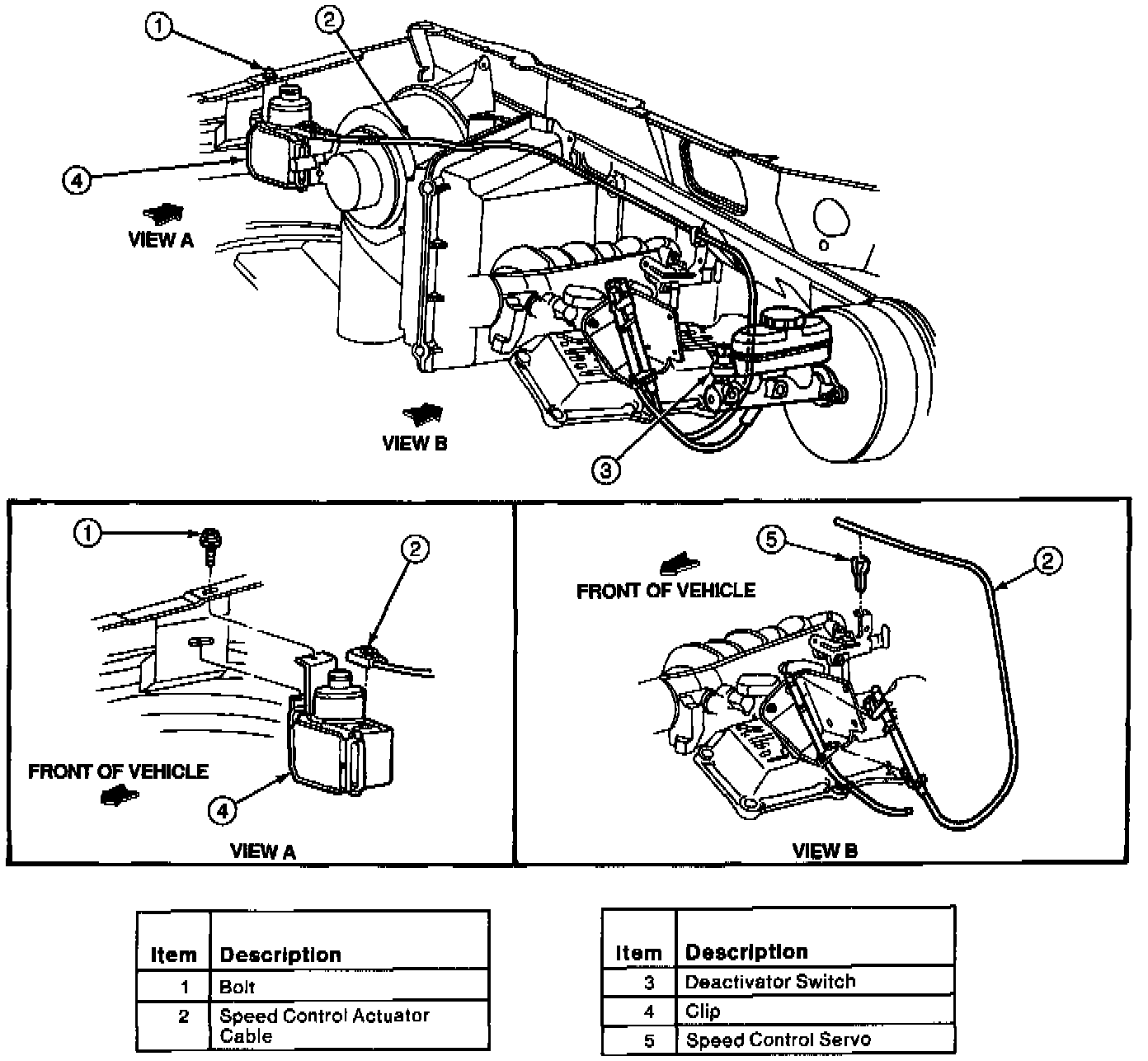 1
2
4
VIEW A
VIEW B
3

1
2
FRONT OF VEHICLE
4
VIEW A

5
2
FRONT OF VEHICLE
VIEW B

| Item | Description |
|---|---|
| 1 | Bolt |
| 2 | Speed Control Actuator Cable |

| Item | Description |
|---|---|
| 3 | Deactivator Switch |
| 4 | Clip |
| 5 | Speed Control Servo |