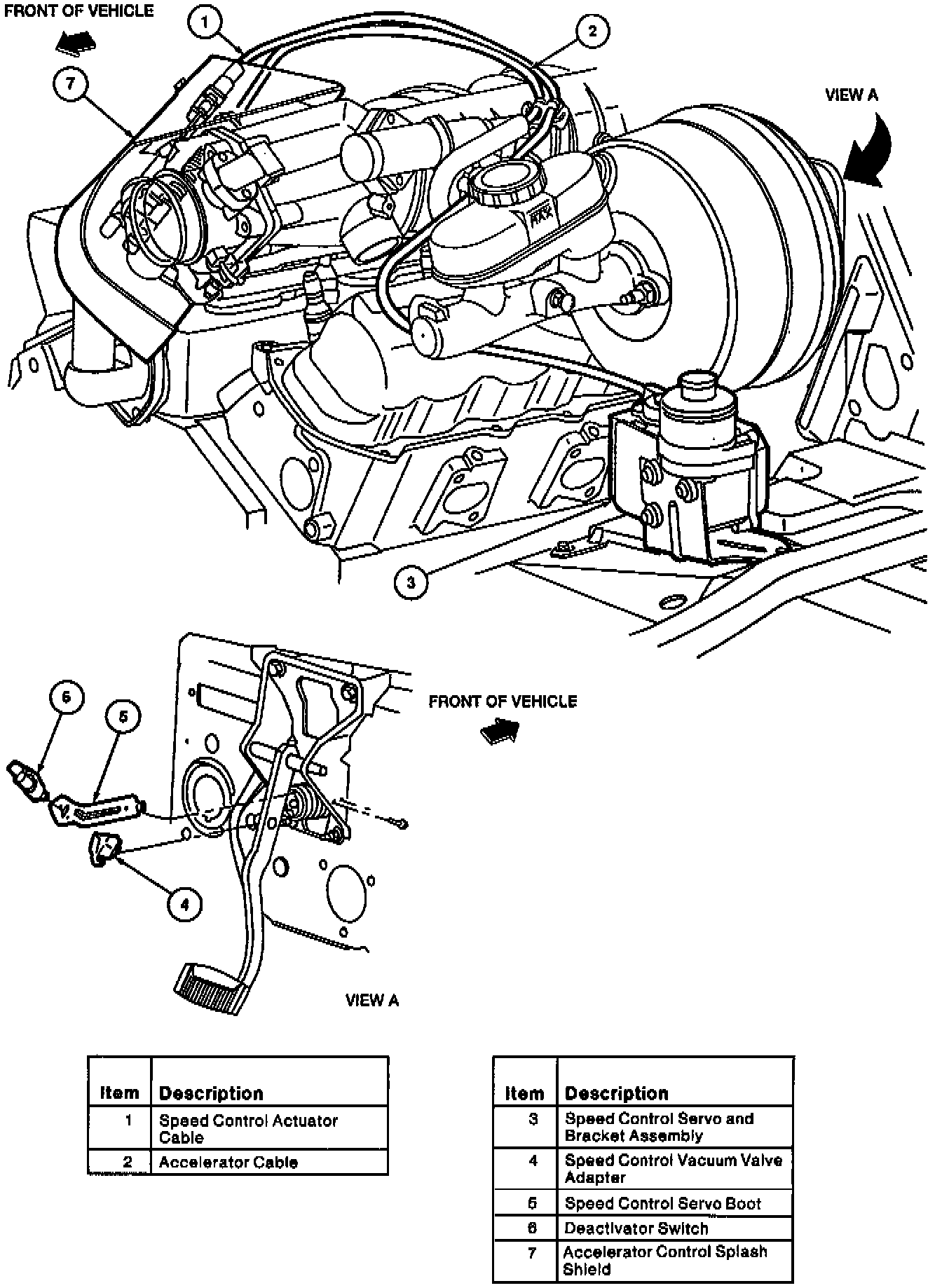 FRONT OF VEHICLE

1

2

7

VIEW A

3

6

5

FRONT OF VEHICLE

4

VIEW A

| Item | Description |
|---|---|
| 1 | Speed Control Actuator Cable |
| 2 | Accelerator Cable |

| Item | Description |
|---|---|
| 3 | Speed Control Servo and Bracket Assembly |
| 4 | Speed Control Vacuum Valve Adapter |
| 5 | Speed Control Servo Boot |
| 6 | Deactivator Switch |
| 7 | Accelerator Control Splash Shield |