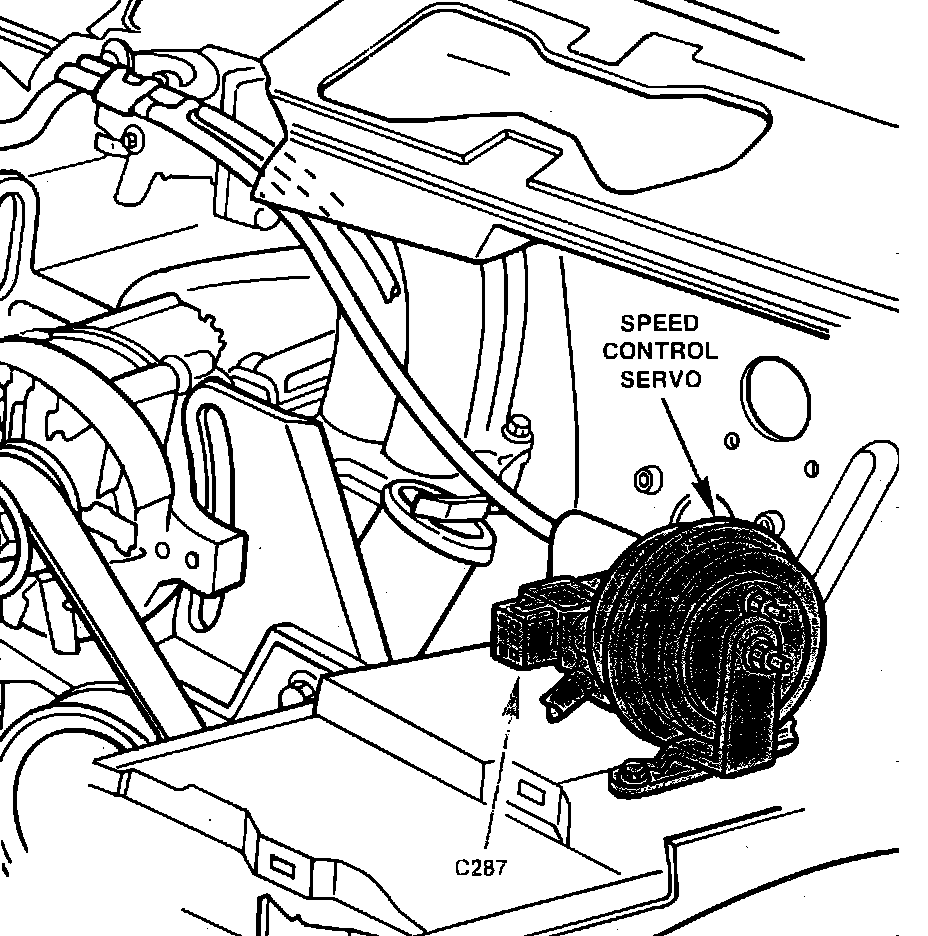 SPEED CONTROL SERVO

C287