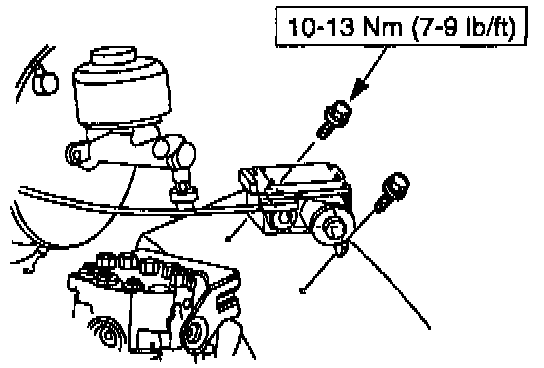 10-13 Nm (7-9 lb/ft)