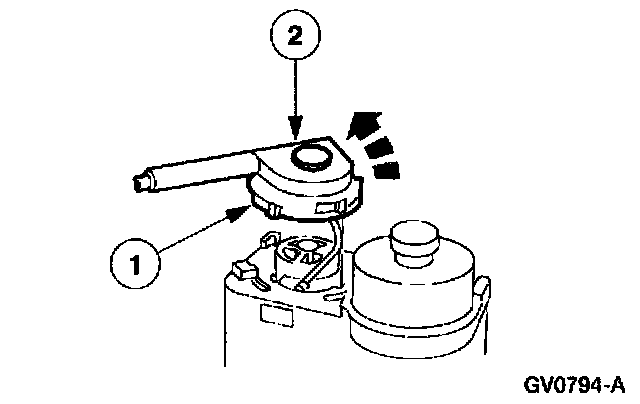 2

1

GV0794-A