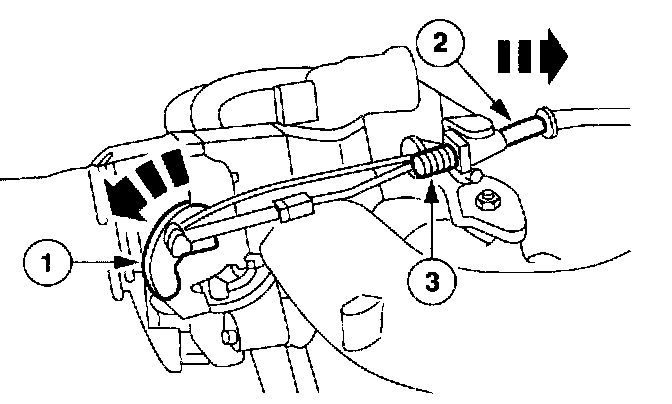 2
1
3