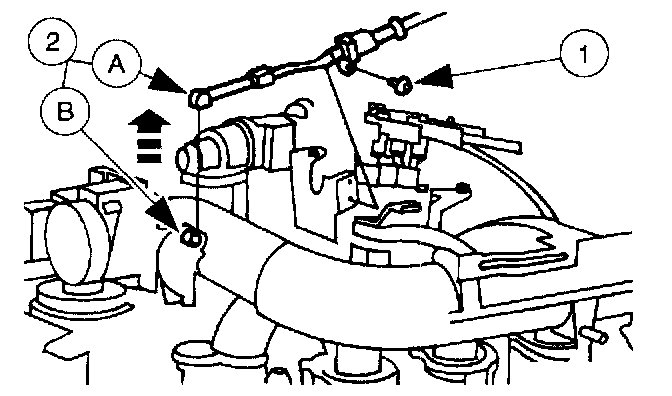 2
A
B
1