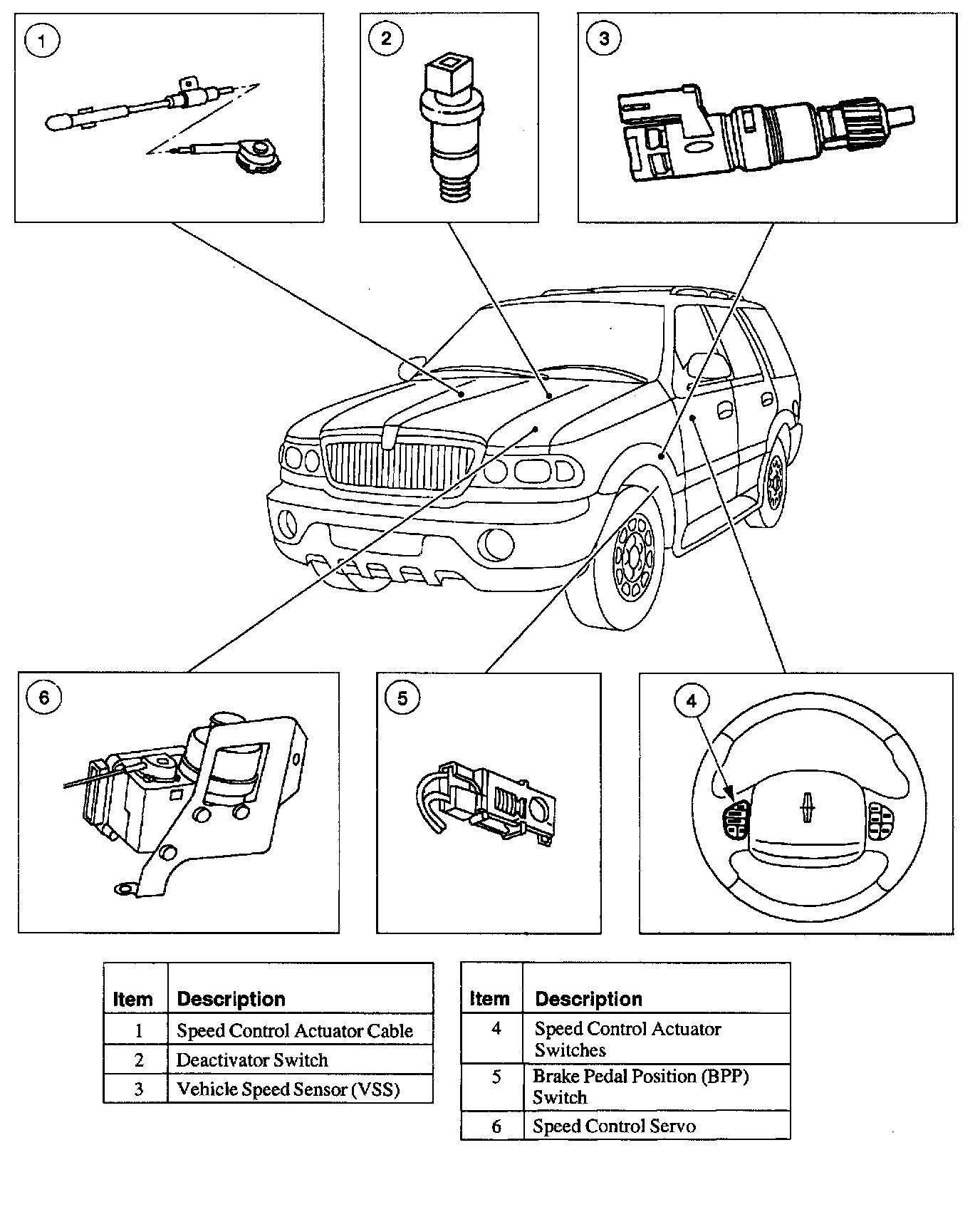 1

2

3

6

5

4

| Item | Description |
|---|---|
| 1 | Speed Control Actuator Cable |
| 2 | Deactivator Switch |
| 3 | Vehicle Speed Sensor (VSS) |

| Item | Description |
|---|---|
| 4 | Speed Control Actuator Switches |
| 5 | Brake Pedal Position (BPP) Switch |
| 6 | Speed Control Servo |