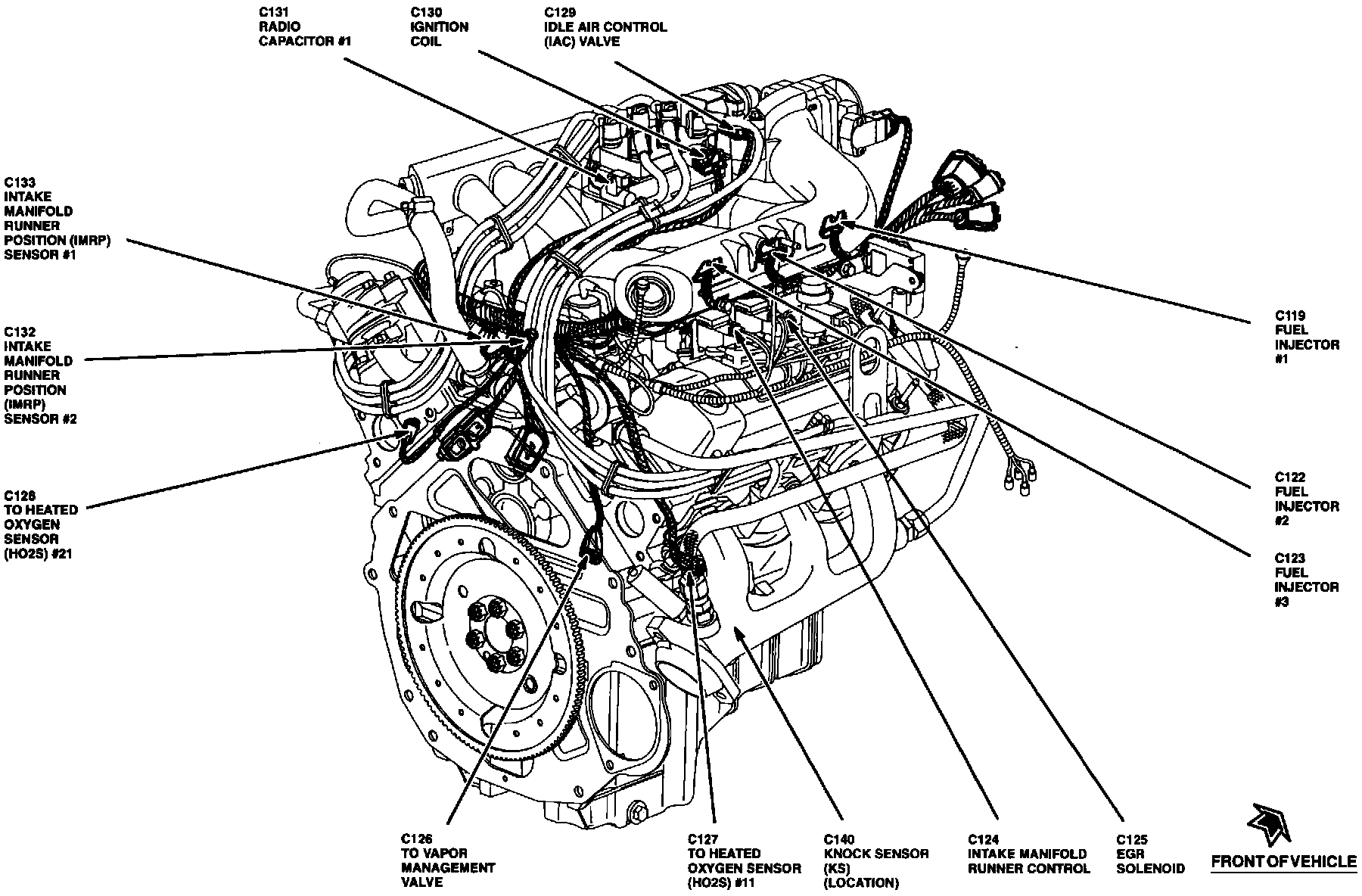 C131
RADIO
CAPACITOR #1

C130
IGNITION
COIL

C129
IDLE AIR CONTROL
(IAC) VALVE

C133
INTAKE
MANIFOLD
RUNNER
POSITION (IMRP)
SENSOR #1

C132
INTAKE
MANIFOLD
RUNNER
POSITION
(IMRP)
SENSOR #2

C128
TO HEATED
OXYGEN
SENSOR
(HO2S) #21

C119
FUEL
INJECTOR
#1

C122
FUEL
INJECTOR
#2

C123
FUEL
INJECTOR
#3

C126
TO VAPOR
MANAGEMENT
VALVE

C127
TO HEATED
OXYGEN SENSOR
(HO2S) #11

C140
KNOCK SENSOR
(KS)
(LOCATION)

C124
INTAKE MANIFOLD
RUNNER CONTROL

C125
EGR
SOLENOID

FRONT OF VEHICLE