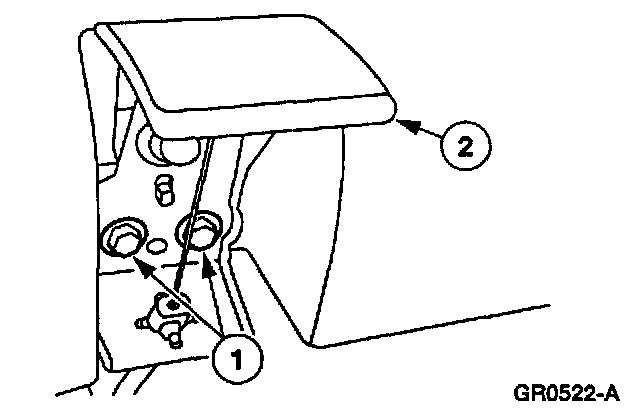 2

1

GR0522-A