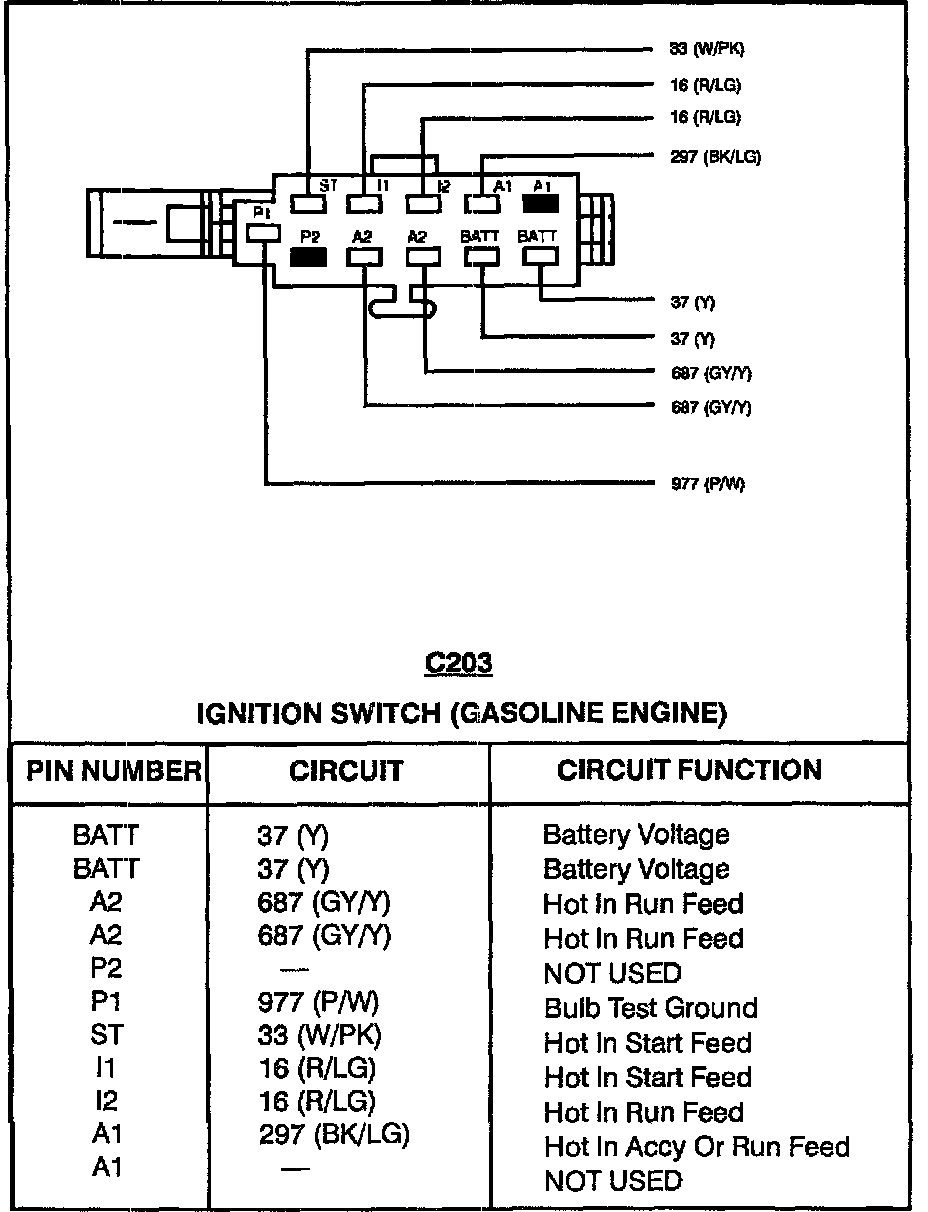 33 (W/PK)
16 (R/LG)
16 (R/LG)
297 (BK/LG)

ST
I1
I2
A1
A1
P1
P2
A2
A2
BATT
BATT

37 (Y)
37 (Y)
687 (GY/Y)
687 (GY/Y)
977 (P/W)

C203

IGNITION SWITCH (GASOLINE ENGINE)

| PIN NUMBER | CIRCUIT | CIRCUIT FUNCTION |
|---|---|---|
| BATT | 37 (Y) | Battery Voltage |
| BATT | 37 (Y) | Battery Voltage |
| A2 | 687 (GY/Y) | Hot In Run Feed |
| A2 | 687 (GY/Y) | Hot In Run Feed |
| P2 | — | NOT USED |
| P1 | 977 (P/W) | Bulb Test Ground |
| ST | 33 (W/PK) | Hot In Start Feed |
| I1 | 16 (R/LG) | Hot In Start Feed |
| I2 | 16 (R/LG) | Hot In Run Feed |
| A1 | 297 (BK/LG) | Hot In Accy Or Run Feed |
| A1 | — | NOT USED |