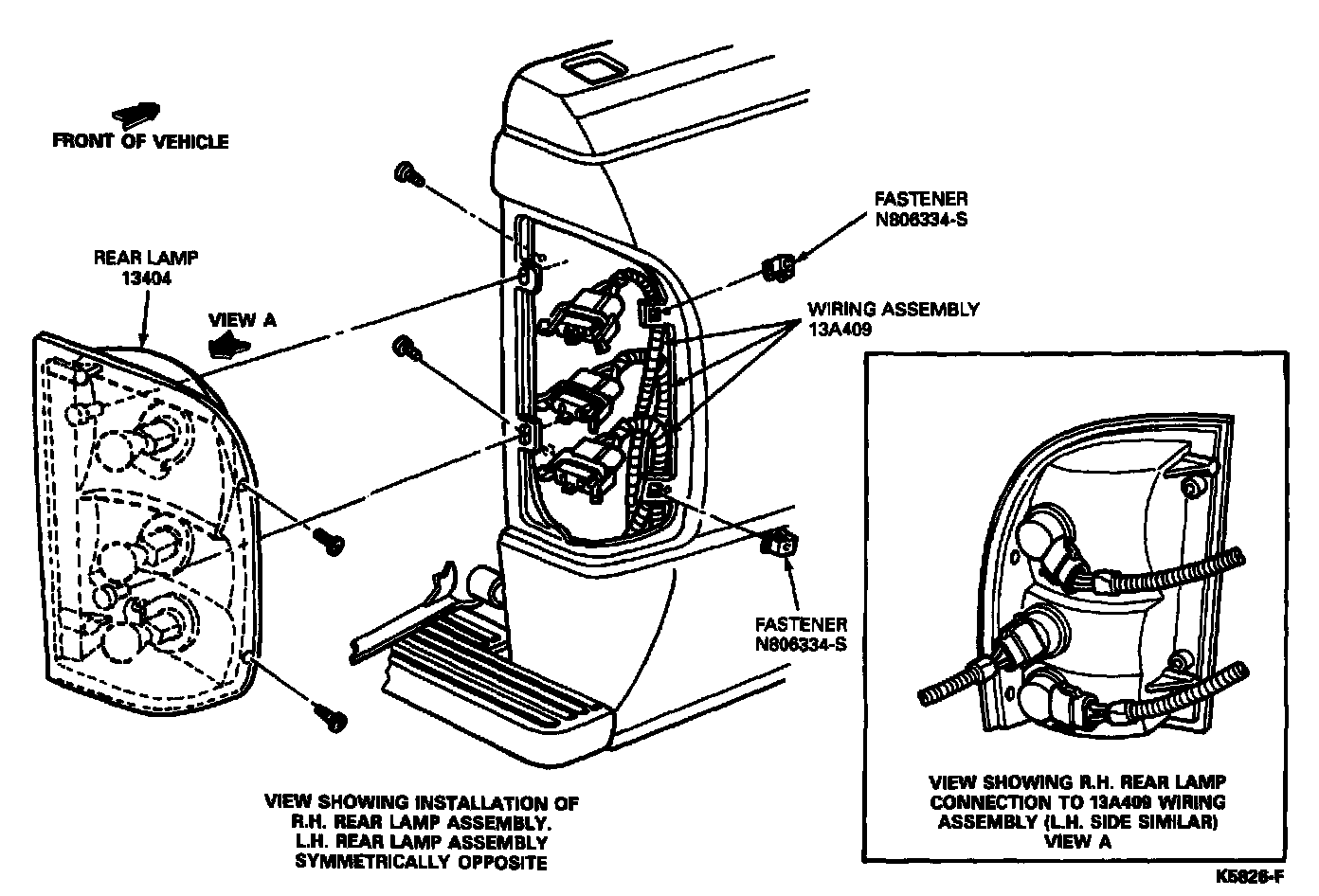 FRONT OF VEHICLE

REAR LAMP
13404

VIEW A

FASTENER
N806334-S

WIRING ASSEMBLY
13A409

FASTENER
N806334-S

VIEW SHOWING INSTALLATION OF R.H. REAR LAMP ASSEMBLY. L.H. REAR LAMP ASSEMBLY SYMMETRICALLY OPPOSITE

VIEW SHOWING R.H. REAR LAMP CONNECTION TO 13A409 WIRING ASSEMBLY (L.H. SIDE SIMILAR)
VIEW A

K5826-F