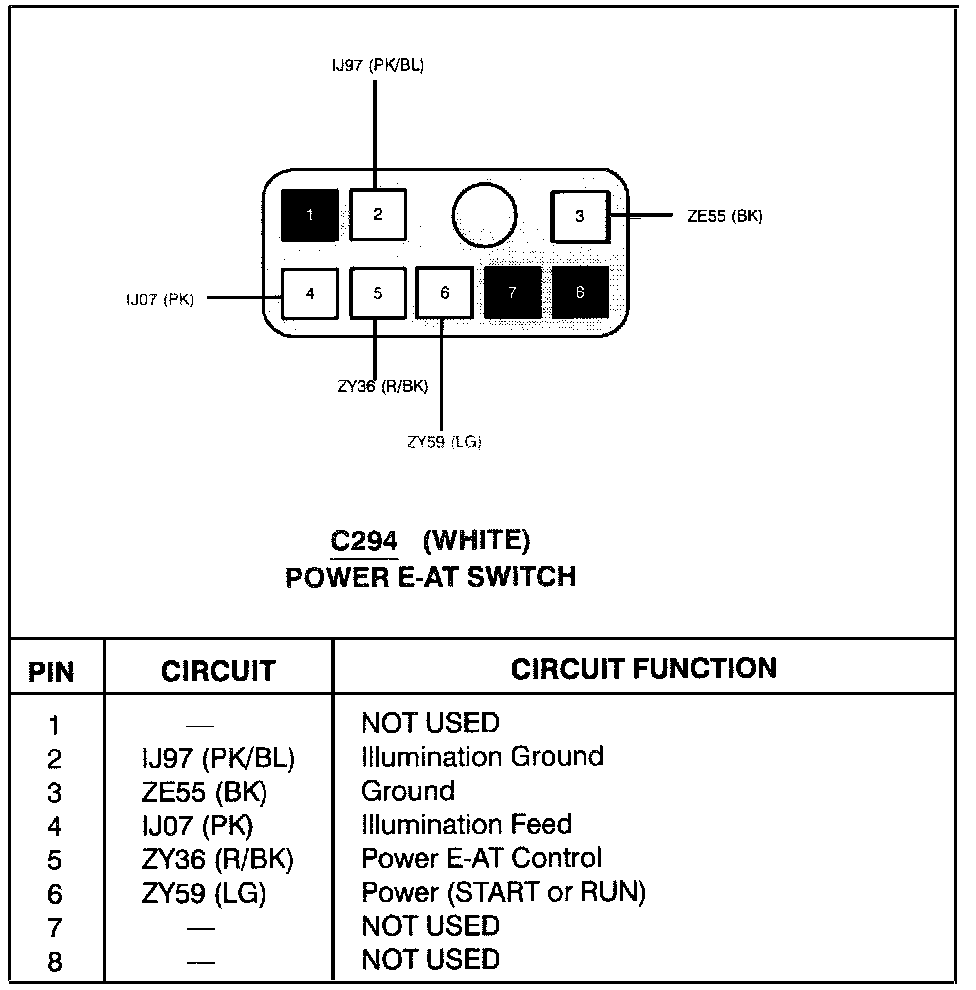 IJ97 (PK/BL)

1
2
3
ZE55 (BK)

IJ07 (PK)
4
5
6
7
8

ZY36 (R/BK)

ZY59 (LG)

C294 (WHITE)
POWER E-AT SWITCH

| PIN | CIRCUIT | CIRCUIT FUNCTION |
|---|---|---|
| 1 | — | NOT USED |
| 2 | IJ97 (PK/BL) | Illumination Ground |
| 3 | ZE55 (BK) | Ground |
| 4 | IJ07 (PK) | Illumination Feed |
| 5 | ZY36 (R/BK) | Power E-AT Control |
| 6 | ZY59 (LG) | Power (START or RUN) |
| 7 | — | NOT USED |
| 8 | — | NOT USED |