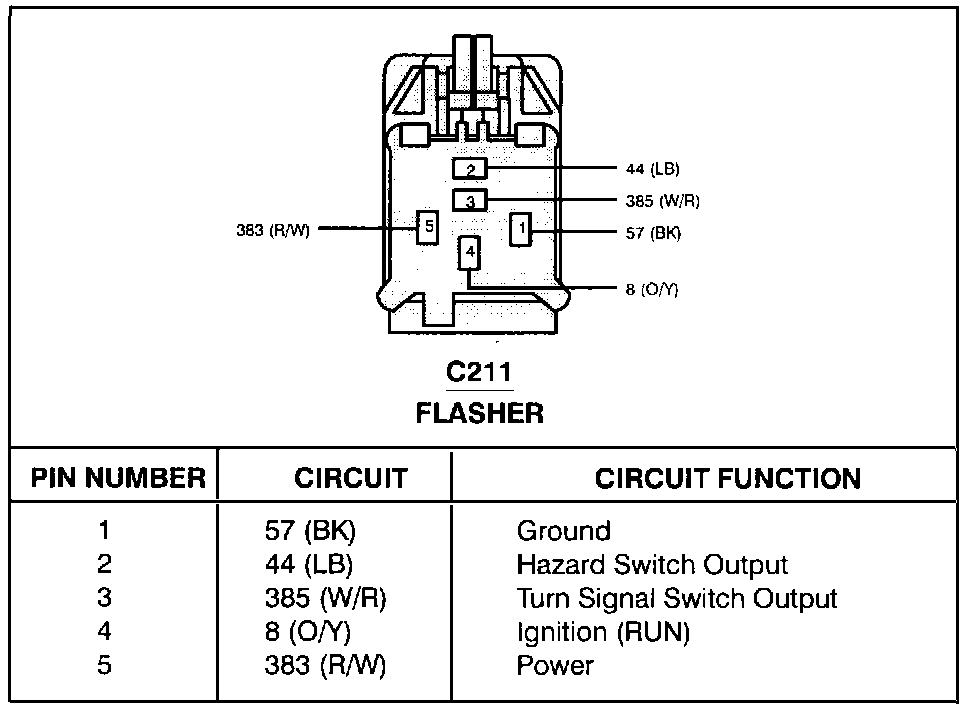 2
44 (LB)
3
385 (W/R)
383 (R/W)
5
1
57 (BK)
4
8 (O/Y)

C211
FLASHER

| PIN NUMBER | CIRCUIT | CIRCUIT FUNCTION |
|---|---|---|
| 1 | 57 (BK) | Ground |
| 2 | 44 (LB) | Hazard Switch Output |
| 3 | 385 (W/R) | Turn Signal Switch Output |
| 4 | 8 (O/Y) | Ignition (RUN) |
| 5 | 383 (R/W) | Power |